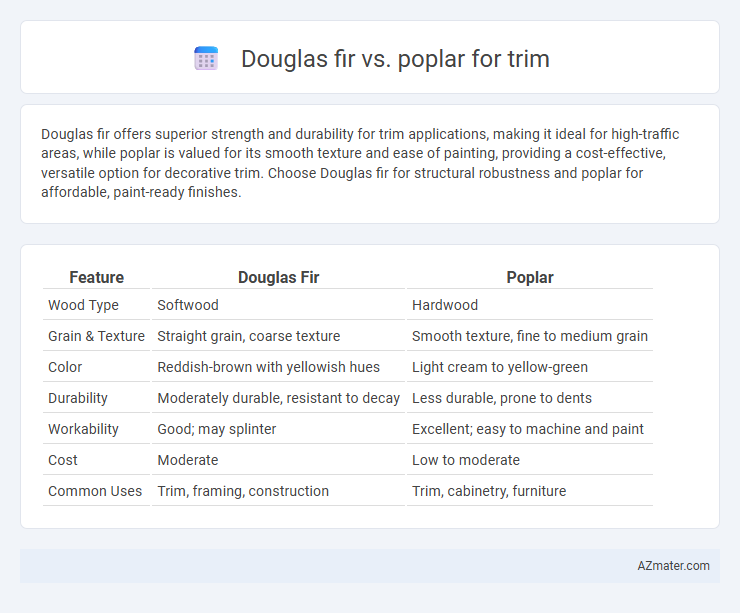 Douglas fir vs. poplar for trim

Douglas fir offers superior strength and durability for trim applications, making it ideal for high-traffic areas, while poplar is valued for its smooth texture and ease of painting, providing a cost-effective, versatile option for decorative trim. Choose Douglas fir for structural robustness and poplar for affordable, paint-ready finishes.

| Feature | Douglas Fir | Poplar |
|---|---|---|
| Wood Type | Softwood | Hardwood |
| Grain & Texture | Straight grain, coarse texture | Smooth texture, fine to medium grain |
| Color | Reddish-brown with yellowish hues | Light cream to yellow-green |
| Durability | Moderately durable, resistant to decay | Less durable, prone to dents |
| Workability | Good; may splinter | Excellent; easy to machine and paint |
| Cost | Moderate | Low to moderate |
| Common Uses | Trim, framing, construction | Trim, cabinetry, furniture |

AZmater.com