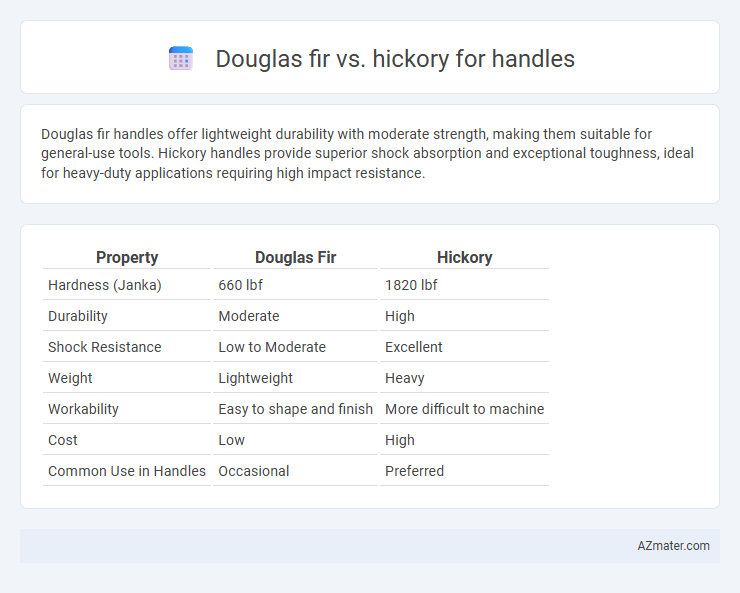 Douglas fir vs. hickory for handles

Douglas fir handles offer lightweight durability with moderate strength, making them suitable for general-use tools. Hickory handles provide superior shock absorption and exceptional toughness, ideal for heavy-duty applications requiring high impact resistance.

| Property | Douglas Fir | Hickory |
|---|---|---|
| Hardness (Janka) | 660 lbf | 1820 lbf |
| Durability | Moderate | High |
| Shock Resistance | Low to Moderate | Excellent |
| Weight | Lightweight | Heavy |
| Workability | Easy to shape and finish | More difficult to machine |
| Cost | Low | High |
| Common Use in Handles | Occasional | Preferred |

AZmater.com