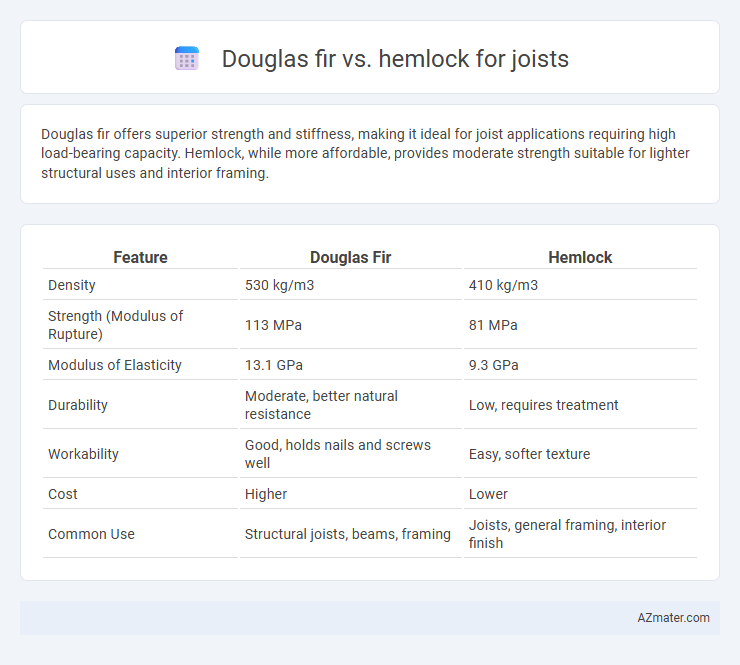 Douglas fir vs. hemlock for joists

Douglas fir offers superior strength and stiffness, making it ideal for joist applications requiring high load-bearing capacity. Hemlock, while more affordable, provides moderate strength suitable for lighter structural uses and interior framing.

| Feature | Douglas Fir | Hemlock |
|---|---|---|
| Density | 530 kg/m3 | 410 kg/m3 |
| Strength (Modulus of Rupture) | 113 MPa | 81 MPa |
| Modulus of Elasticity | 13.1 GPa | 9.3 GPa |
| Durability | Moderate, better natural resistance | Low, requires treatment |
| Workability | Good, holds nails and screws well | Easy, softer texture |
| Cost | Higher | Lower |
| Common Use | Structural joists, beams, framing | Joists, general framing, interior finish |

AZmater.com