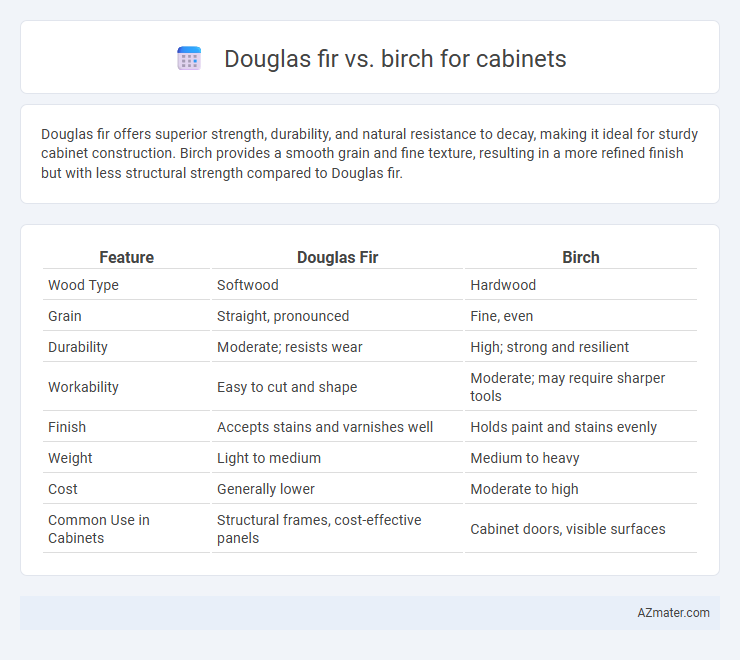 Douglas fir vs. birch for cabinets

Douglas fir offers superior strength, durability, and natural resistance to decay, making it ideal for sturdy cabinet construction. Birch provides a smooth grain and fine texture, resulting in a more refined finish but with less structural strength compared to Douglas fir.

| Feature | Douglas Fir | Birch |
|---|---|---|
| Wood Type | Softwood | Hardwood |
| Grain | Straight, pronounced | Fine, even |
| Durability | Moderate; resists wear | High; strong and resilient |
| Workability | Easy to cut and shape | Moderate; may require sharper tools |
| Finish | Accepts stains and varnishes well | Holds paint and stains evenly |
| Weight | Light to medium | Medium to heavy |
| Cost | Generally lower | Moderate to high |
| Common Use in Cabinets | Structural frames, cost-effective panels | Cabinet doors, visible surfaces |

AZmater.com