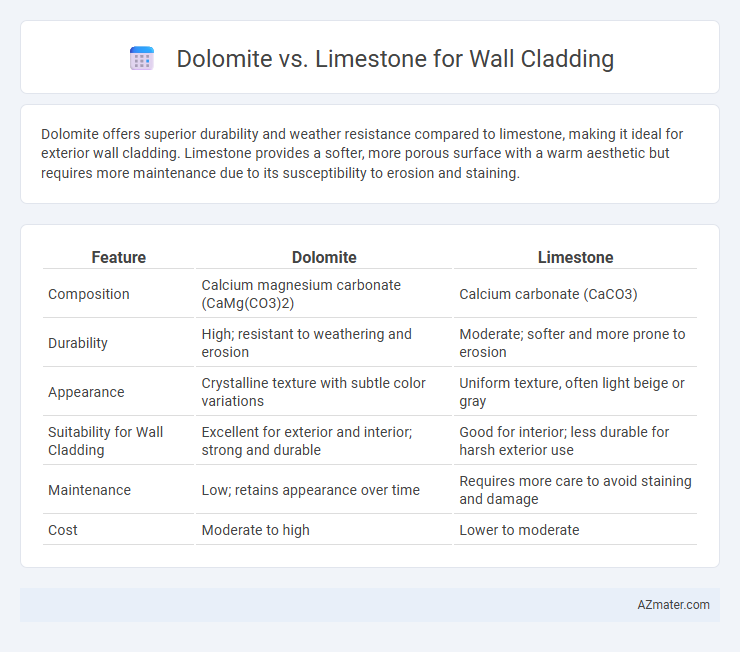 Dolomite vs. Limestone for Wall Cladding

Dolomite offers superior durability and weather resistance compared to limestone, making it ideal for exterior wall cladding. Limestone provides a softer, more porous surface with a warm aesthetic but requires more maintenance due to its susceptibility to erosion and staining.

| Feature | Dolomite | Limestone |
|---|---|---|
| Composition | Calcium magnesium carbonate (CaMg(CO3)2) | Calcium carbonate (CaCO3) |
| Durability | High; resistant to weathering and erosion | Moderate; softer and more prone to erosion |
| Appearance | Crystalline texture with subtle color variations | Uniform texture, often light beige or gray |
| Suitability for Wall Cladding | Excellent for exterior and interior; strong and durable | Good for interior; less durable for harsh exterior use |
| Maintenance | Low; retains appearance over time | Requires more care to avoid staining and damage |
| Cost | Moderate to high | Lower to moderate |

AZmater.com