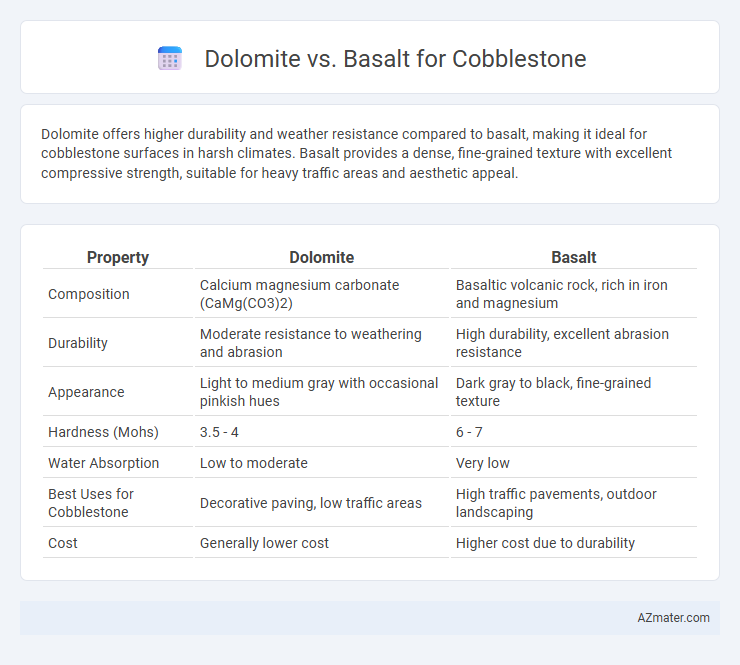 Dolomite vs. Basalt for Cobblestone

Dolomite offers higher durability and weather resistance compared to basalt, making it ideal for cobblestone surfaces in harsh climates. Basalt provides a dense, fine-grained texture with excellent compressive strength, suitable for heavy traffic areas and aesthetic appeal.

| Property | Dolomite | Basalt |
|---|---|---|
| Composition | Calcium magnesium carbonate (CaMg(CO3)2) | Basaltic volcanic rock, rich in iron and magnesium |
| Durability | Moderate resistance to weathering and abrasion | High durability, excellent abrasion resistance |
| Appearance | Light to medium gray with occasional pinkish hues | Dark gray to black, fine-grained texture |
| Hardness (Mohs) | 3.5 - 4 | 6 - 7 |
| Water Absorption | Low to moderate | Very low |
| Best Uses for Cobblestone | Decorative paving, low traffic areas | High traffic pavements, outdoor landscaping |
| Cost | Generally lower cost | Higher cost due to durability |

AZmater.com