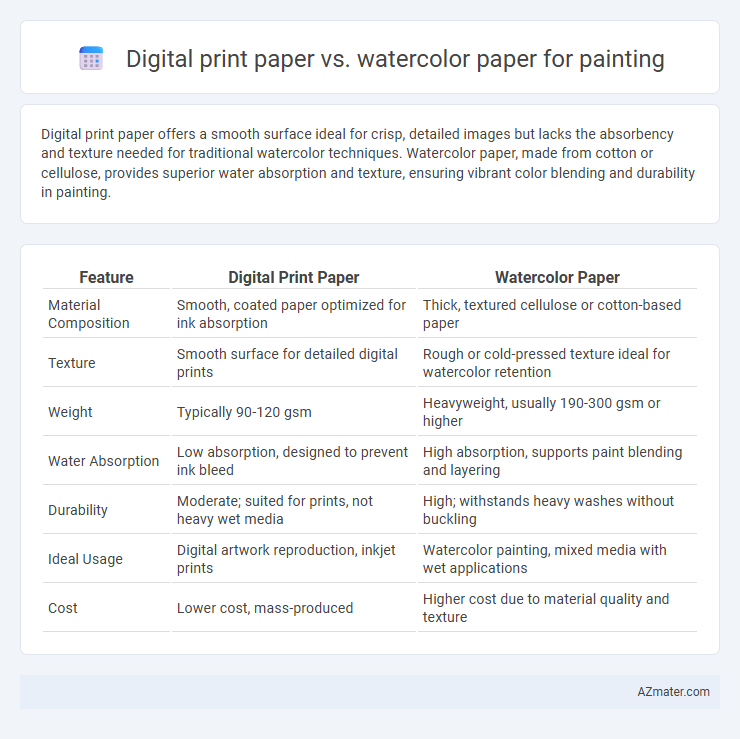 Digital print paper vs. watercolor paper for painting

Digital print paper offers a smooth surface ideal for crisp, detailed images but lacks the absorbency and texture needed for traditional watercolor techniques. Watercolor paper, made from cotton or cellulose, provides superior water absorption and texture, ensuring vibrant color blending and durability in painting.

| Feature | Digital Print Paper | Watercolor Paper |
|---|---|---|
| Material Composition | Smooth, coated paper optimized for ink absorption | Thick, textured cellulose or cotton-based paper |
| Texture | Smooth surface for detailed digital prints | Rough or cold-pressed texture ideal for watercolor retention |
| Weight | Typically 90-120 gsm | Heavyweight, usually 190-300 gsm or higher |
| Water Absorption | Low absorption, designed to prevent ink bleed | High absorption, supports paint blending and layering |
| Durability | Moderate; suited for prints, not heavy wet media | High; withstands heavy washes without buckling |
| Ideal Usage | Digital artwork reproduction, inkjet prints | Watercolor painting, mixed media with wet applications |
| Cost | Lower cost, mass-produced | Higher cost due to material quality and texture |

AZmater.com