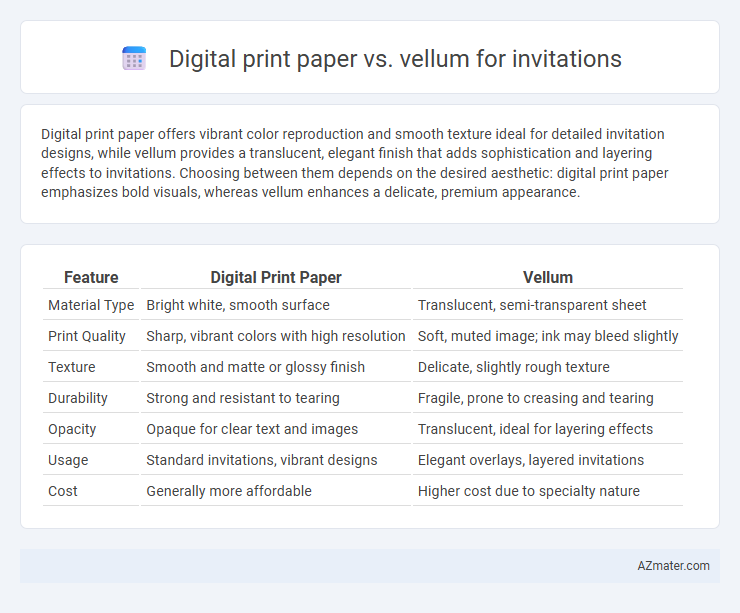 Digital print paper vs. vellum for invitations

Digital print paper offers vibrant color reproduction and smooth texture ideal for detailed invitation designs, while vellum provides a translucent, elegant finish that adds sophistication and layering effects to invitations. Choosing between them depends on the desired aesthetic: digital print paper emphasizes bold visuals, whereas vellum enhances a delicate, premium appearance.

| Feature | Digital Print Paper | Vellum |
|---|---|---|
| Material Type | Bright white, smooth surface | Translucent, semi-transparent sheet |
| Print Quality | Sharp, vibrant colors with high resolution | Soft, muted image; ink may bleed slightly |
| Texture | Smooth and matte or glossy finish | Delicate, slightly rough texture |
| Durability | Strong and resistant to tearing | Fragile, prone to creasing and tearing |
| Opacity | Opaque for clear text and images | Translucent, ideal for layering effects |
| Usage | Standard invitations, vibrant designs | Elegant overlays, layered invitations |
| Cost | Generally more affordable | Higher cost due to specialty nature |

AZmater.com