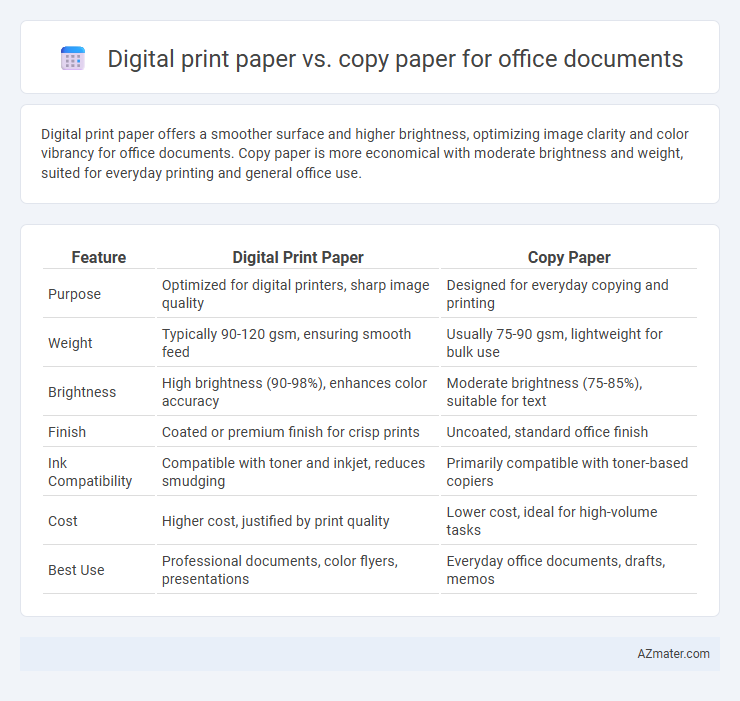 Digital print paper vs. copy paper for office documents

Digital print paper offers a smoother surface and higher brightness, optimizing image clarity and color vibrancy for office documents. Copy paper is more economical with moderate brightness and weight, suited for everyday printing and general office use.

| Feature | Digital Print Paper | Copy Paper |
|---|---|---|
| Purpose | Optimized for digital printers, sharp image quality | Designed for everyday copying and printing |
| Weight | Typically 90-120 gsm, ensuring smooth feed | Usually 75-90 gsm, lightweight for bulk use |
| Brightness | High brightness (90-98%), enhances color accuracy | Moderate brightness (75-85%), suitable for text |
| Finish | Coated or premium finish for crisp prints | Uncoated, standard office finish |
| Ink Compatibility | Compatible with toner and inkjet, reduces smudging | Primarily compatible with toner-based copiers |
| Cost | Higher cost, justified by print quality | Lower cost, ideal for high-volume tasks |
| Best Use | Professional documents, color flyers, presentations | Everyday office documents, drafts, memos |

AZmater.com