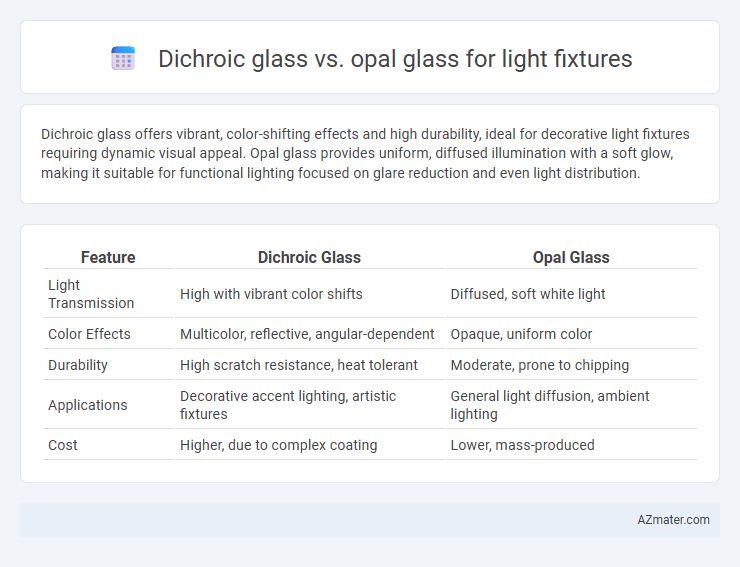 Dichroic glass vs. opal glass for light fixtures

Dichroic glass offers vibrant, color-shifting effects and high durability, ideal for decorative light fixtures requiring dynamic visual appeal. Opal glass provides uniform, diffused illumination with a soft glow, making it suitable for functional lighting focused on glare reduction and even light distribution.

| Feature | Dichroic Glass | Opal Glass |
|---|---|---|
| Light Transmission | High with vibrant color shifts | Diffused, soft white light |
| Color Effects | Multicolor, reflective, angular-dependent | Opaque, uniform color |
| Durability | High scratch resistance, heat tolerant | Moderate, prone to chipping |
| Applications | Decorative accent lighting, artistic fixtures | General light diffusion, ambient lighting |
| Cost | Higher, due to complex coating | Lower, mass-produced |

AZmater.com