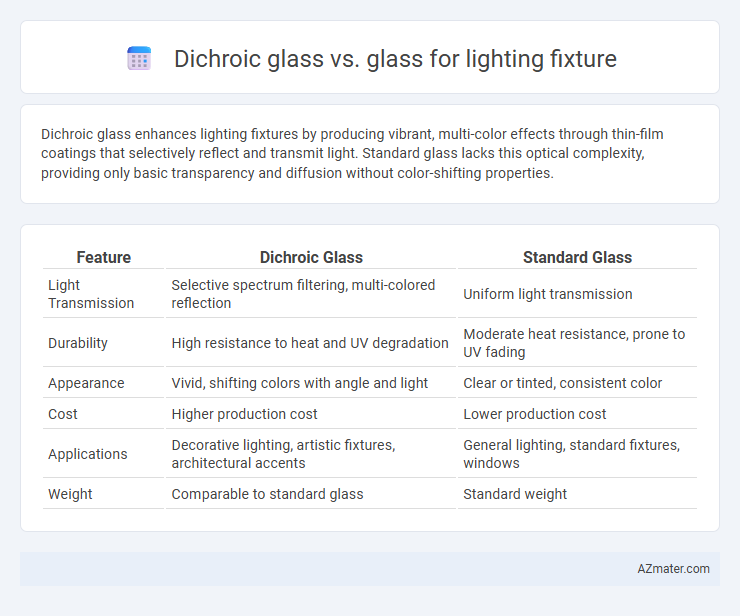 Dichroic glass vs. glass for lighting fixture

Dichroic glass enhances lighting fixtures by producing vibrant, multi-color effects through thin-film coatings that selectively reflect and transmit light. Standard glass lacks this optical complexity, providing only basic transparency and diffusion without color-shifting properties.

| Feature | Dichroic Glass | Standard Glass |
|---|---|---|
| Light Transmission | Selective spectrum filtering, multi-colored reflection | Uniform light transmission |
| Durability | High resistance to heat and UV degradation | Moderate heat resistance, prone to UV fading |
| Appearance | Vivid, shifting colors with angle and light | Clear or tinted, consistent color |
| Cost | Higher production cost | Lower production cost |
| Applications | Decorative lighting, artistic fixtures, architectural accents | General lighting, standard fixtures, windows |
| Weight | Comparable to standard glass | Standard weight |

AZmater.com