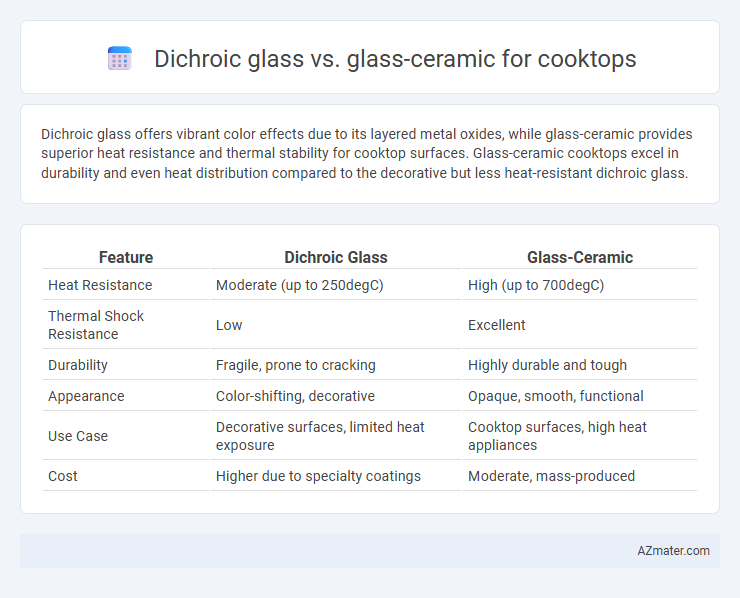 Dichroic glass vs. glass-ceramic for cooktops

Dichroic glass offers vibrant color effects due to its layered metal oxides, while glass-ceramic provides superior heat resistance and thermal stability for cooktop surfaces. Glass-ceramic cooktops excel in durability and even heat distribution compared to the decorative but less heat-resistant dichroic glass.

| Feature | Dichroic Glass | Glass-Ceramic |
|---|---|---|
| Heat Resistance | Moderate (up to 250degC) | High (up to 700degC) |
| Thermal Shock Resistance | Low | Excellent |
| Durability | Fragile, prone to cracking | Highly durable and tough |
| Appearance | Color-shifting, decorative | Opaque, smooth, functional |
| Use Case | Decorative surfaces, limited heat exposure | Cooktop surfaces, high heat appliances |
| Cost | Higher due to specialty coatings | Moderate, mass-produced |

AZmater.com