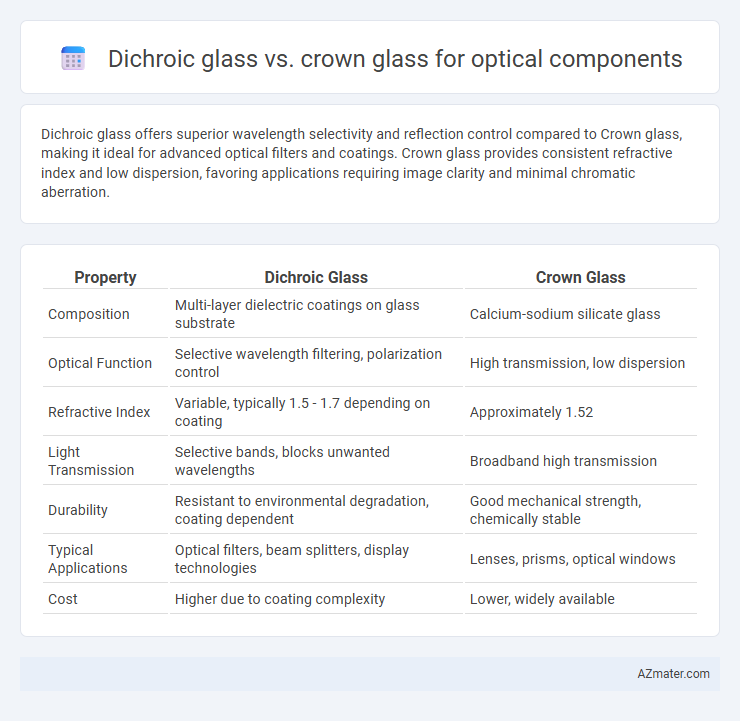 Dichroic glass vs. crown glass for optical components

Dichroic glass offers superior wavelength selectivity and reflection control compared to Crown glass, making it ideal for advanced optical filters and coatings. Crown glass provides consistent refractive index and low dispersion, favoring applications requiring image clarity and minimal chromatic aberration.

| Property | Dichroic Glass | Crown Glass |
|---|---|---|
| Composition | Multi-layer dielectric coatings on glass substrate | Calcium-sodium silicate glass |
| Optical Function | Selective wavelength filtering, polarization control | High transmission, low dispersion |
| Refractive Index | Variable, typically 1.5 - 1.7 depending on coating | Approximately 1.52 |
| Light Transmission | Selective bands, blocks unwanted wavelengths | Broadband high transmission |
| Durability | Resistant to environmental degradation, coating dependent | Good mechanical strength, chemically stable |
| Typical Applications | Optical filters, beam splitters, display technologies | Lenses, prisms, optical windows |
| Cost | Higher due to coating complexity | Lower, widely available |

AZmater.com