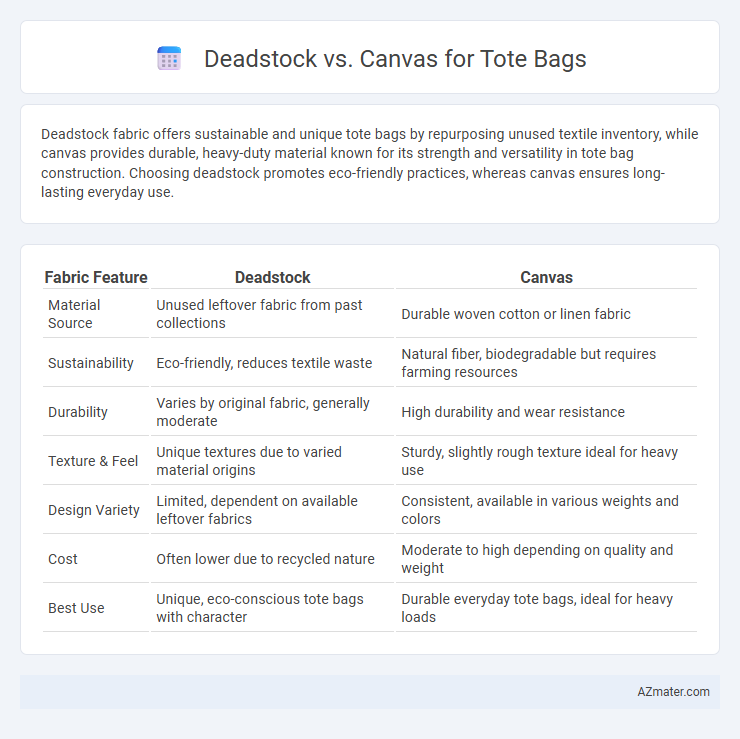 Deadstock vs. Canvas for Tote Bags

Deadstock fabric offers sustainable and unique tote bags by repurposing unused textile inventory, while canvas provides durable, heavy-duty material known for its strength and versatility in tote bag construction. Choosing deadstock promotes eco-friendly practices, whereas canvas ensures long-lasting everyday use.

| Fabric Feature | Deadstock | Canvas |
|---|---|---|
| Material Source | Unused leftover fabric from past collections | Durable woven cotton or linen fabric |
| Sustainability | Eco-friendly, reduces textile waste | Natural fiber, biodegradable but requires farming resources |
| Durability | Varies by original fabric, generally moderate | High durability and wear resistance |
| Texture & Feel | Unique textures due to varied material origins | Sturdy, slightly rough texture ideal for heavy use |
| Design Variety | Limited, dependent on available leftover fabrics | Consistent, available in various weights and colors |
| Cost | Often lower due to recycled nature | Moderate to high depending on quality and weight |
| Best Use | Unique, eco-conscious tote bags with character | Durable everyday tote bags, ideal for heavy loads |

AZmater.com