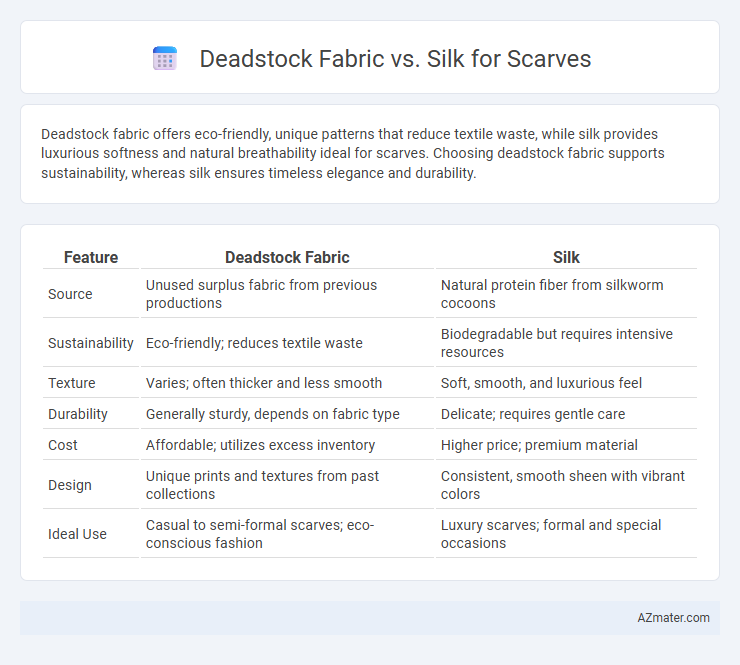 Deadstock Fabric vs. Silk for Scarves

Deadstock fabric offers eco-friendly, unique patterns that reduce textile waste, while silk provides luxurious softness and natural breathability ideal for scarves. Choosing deadstock fabric supports sustainability, whereas silk ensures timeless elegance and durability.

| Feature | Deadstock Fabric | Silk |
|---|---|---|
| Source | Unused surplus fabric from previous productions | Natural protein fiber from silkworm cocoons |
| Sustainability | Eco-friendly; reduces textile waste | Biodegradable but requires intensive resources |
| Texture | Varies; often thicker and less smooth | Soft, smooth, and luxurious feel |
| Durability | Generally sturdy, depends on fabric type | Delicate; requires gentle care |
| Cost | Affordable; utilizes excess inventory | Higher price; premium material |
| Design | Unique prints and textures from past collections | Consistent, smooth sheen with vibrant colors |
| Ideal Use | Casual to semi-formal scarves; eco-conscious fashion | Luxury scarves; formal and special occasions |

AZmater.com