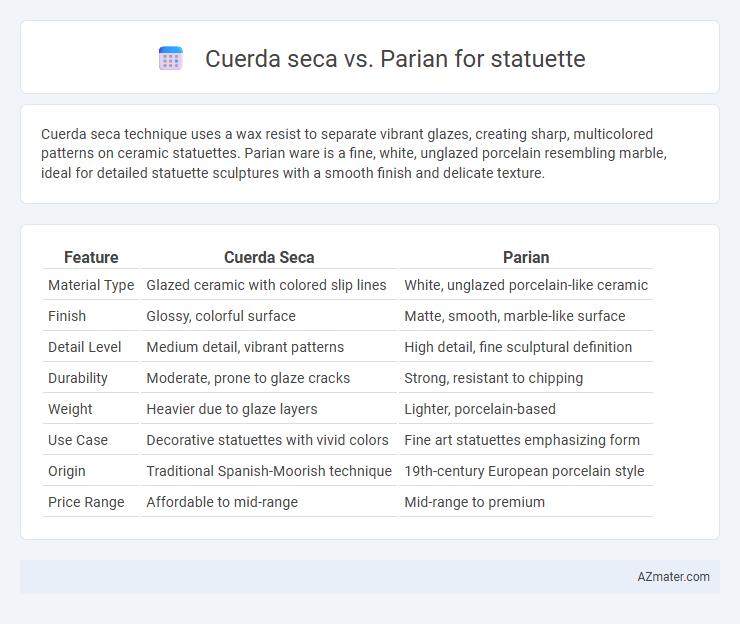 Cuerda seca vs. Parian for statuette

Cuerda seca technique uses a wax resist to separate vibrant glazes, creating sharp, multicolored patterns on ceramic statuettes. Parian ware is a fine, white, unglazed porcelain resembling marble, ideal for detailed statuette sculptures with a smooth finish and delicate texture.

| Feature | Cuerda Seca | Parian |
|---|---|---|
| Material Type | Glazed ceramic with colored slip lines | White, unglazed porcelain-like ceramic |
| Finish | Glossy, colorful surface | Matte, smooth, marble-like surface |
| Detail Level | Medium detail, vibrant patterns | High detail, fine sculptural definition |
| Durability | Moderate, prone to glaze cracks | Strong, resistant to chipping |
| Weight | Heavier due to glaze layers | Lighter, porcelain-based |
| Use Case | Decorative statuettes with vivid colors | Fine art statuettes emphasizing form |
| Origin | Traditional Spanish-Moorish technique | 19th-century European porcelain style |
| Price Range | Affordable to mid-range | Mid-range to premium |

AZmater.com