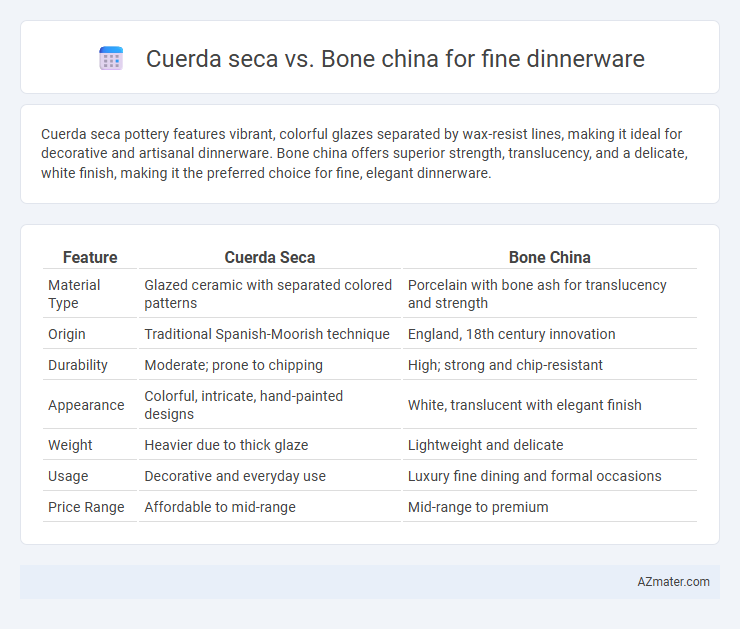 Cuerda seca vs. Bone china for fine dinnerware

Cuerda seca pottery features vibrant, colorful glazes separated by wax-resist lines, making it ideal for decorative and artisanal dinnerware. Bone china offers superior strength, translucency, and a delicate, white finish, making it the preferred choice for fine, elegant dinnerware.

| Feature | Cuerda Seca | Bone China |
|---|---|---|
| Material Type | Glazed ceramic with separated colored patterns | Porcelain with bone ash for translucency and strength |
| Origin | Traditional Spanish-Moorish technique | England, 18th century innovation |
| Durability | Moderate; prone to chipping | High; strong and chip-resistant |
| Appearance | Colorful, intricate, hand-painted designs | White, translucent with elegant finish |
| Weight | Heavier due to thick glaze | Lightweight and delicate |
| Usage | Decorative and everyday use | Luxury fine dining and formal occasions |
| Price Range | Affordable to mid-range | Mid-range to premium |

AZmater.com