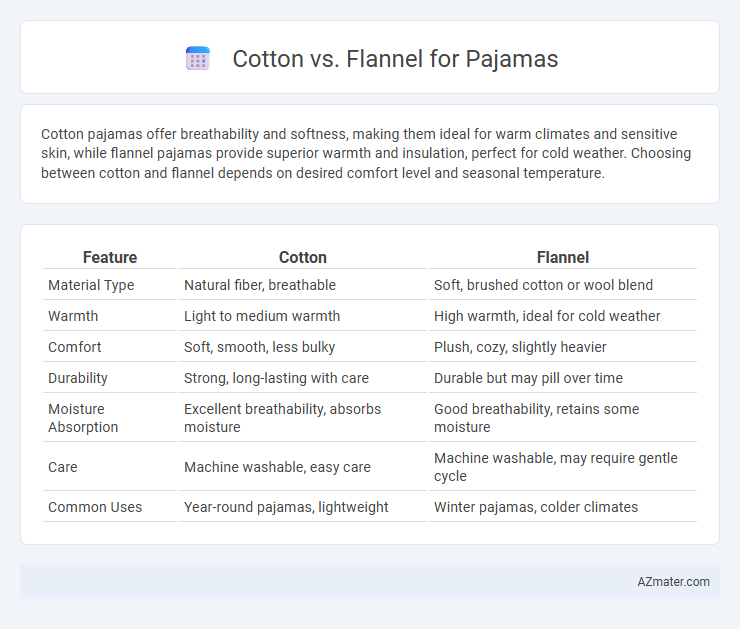 Cotton vs. Flannel for Pajamas

Cotton pajamas offer breathability and softness, making them ideal for warm climates and sensitive skin, while flannel pajamas provide superior warmth and insulation, perfect for cold weather. Choosing between cotton and flannel depends on desired comfort level and seasonal temperature.

| Feature | Cotton | Flannel |
|---|---|---|
| Material Type | Natural fiber, breathable | Soft, brushed cotton or wool blend |
| Warmth | Light to medium warmth | High warmth, ideal for cold weather |
| Comfort | Soft, smooth, less bulky | Plush, cozy, slightly heavier |
| Durability | Strong, long-lasting with care | Durable but may pill over time |
| Moisture Absorption | Excellent breathability, absorbs moisture | Good breathability, retains some moisture |
| Care | Machine washable, easy care | Machine washable, may require gentle cycle |
| Common Uses | Year-round pajamas, lightweight | Winter pajamas, colder climates |

AZmater.com