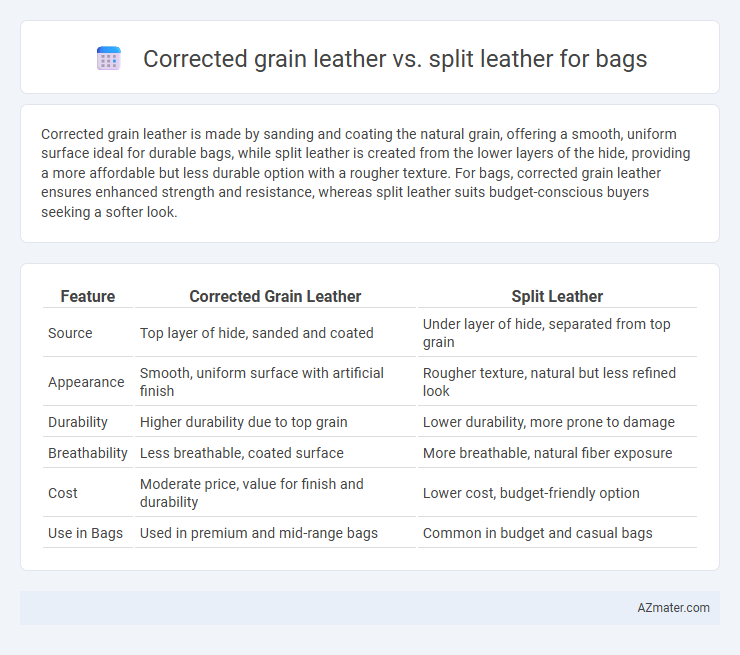 Corrected grain leather vs. split leather for bags

Corrected grain leather is made by sanding and coating the natural grain, offering a smooth, uniform surface ideal for durable bags, while split leather is created from the lower layers of the hide, providing a more affordable but less durable option with a rougher texture. For bags, corrected grain leather ensures enhanced strength and resistance, whereas split leather suits budget-conscious buyers seeking a softer look.

| Feature | Corrected Grain Leather | Split Leather |
|---|---|---|
| Source | Top layer of hide, sanded and coated | Under layer of hide, separated from top grain |
| Appearance | Smooth, uniform surface with artificial finish | Rougher texture, natural but less refined look |
| Durability | Higher durability due to top grain | Lower durability, more prone to damage |
| Breathability | Less breathable, coated surface | More breathable, natural fiber exposure |
| Cost | Moderate price, value for finish and durability | Lower cost, budget-friendly option |
| Use in Bags | Used in premium and mid-range bags | Common in budget and casual bags |

AZmater.com