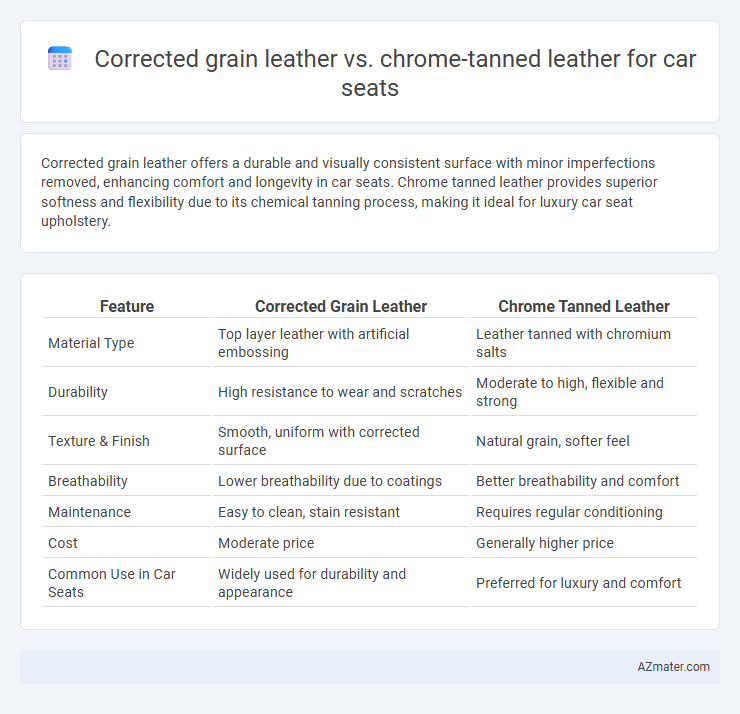 Corrected grain leather vs. chrome-tanned leather for car seats

Corrected grain leather offers a durable and visually consistent surface with minor imperfections removed, enhancing comfort and longevity in car seats. Chrome tanned leather provides superior softness and flexibility due to its chemical tanning process, making it ideal for luxury car seat upholstery.

| Feature | Corrected Grain Leather | Chrome Tanned Leather |
|---|---|---|
| Material Type | Top layer leather with artificial embossing | Leather tanned with chromium salts |
| Durability | High resistance to wear and scratches | Moderate to high, flexible and strong |
| Texture & Finish | Smooth, uniform with corrected surface | Natural grain, softer feel |
| Breathability | Lower breathability due to coatings | Better breathability and comfort |
| Maintenance | Easy to clean, stain resistant | Requires regular conditioning |
| Cost | Moderate price | Generally higher price |
| Common Use in Car Seats | Widely used for durability and appearance | Preferred for luxury and comfort |

AZmater.com