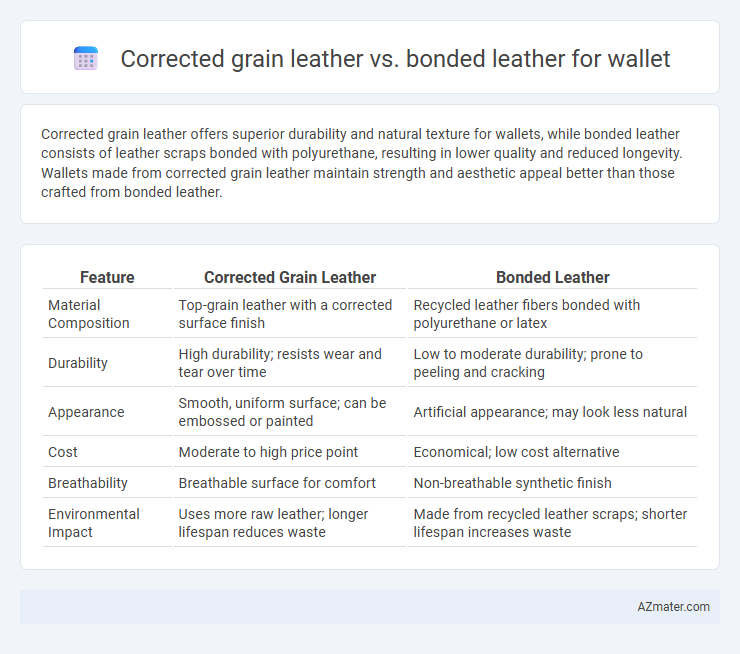 Corrected grain leather vs. bonded leather for wallet

Corrected grain leather offers superior durability and natural texture for wallets, while bonded leather consists of leather scraps bonded with polyurethane, resulting in lower quality and reduced longevity. Wallets made from corrected grain leather maintain strength and aesthetic appeal better than those crafted from bonded leather.

| Feature | Corrected Grain Leather | Bonded Leather |
|---|---|---|
| Material Composition | Top-grain leather with a corrected surface finish | Recycled leather fibers bonded with polyurethane or latex |
| Durability | High durability; resists wear and tear over time | Low to moderate durability; prone to peeling and cracking |
| Appearance | Smooth, uniform surface; can be embossed or painted | Artificial appearance; may look less natural |
| Cost | Moderate to high price point | Economical; low cost alternative |
| Breathability | Breathable surface for comfort | Non-breathable synthetic finish |
| Environmental Impact | Uses more raw leather; longer lifespan reduces waste | Made from recycled leather scraps; shorter lifespan increases waste |

AZmater.com