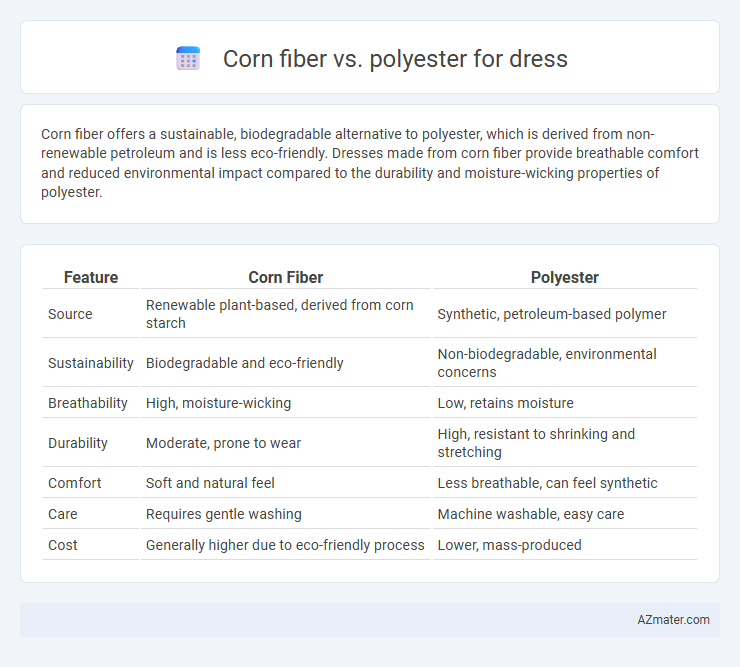 Corn fiber vs. polyester for dress

Corn fiber offers a sustainable, biodegradable alternative to polyester, which is derived from non-renewable petroleum and is less eco-friendly. Dresses made from corn fiber provide breathable comfort and reduced environmental impact compared to the durability and moisture-wicking properties of polyester.

| Feature | Corn Fiber | Polyester |
|---|---|---|
| Source | Renewable plant-based, derived from corn starch | Synthetic, petroleum-based polymer |
| Sustainability | Biodegradable and eco-friendly | Non-biodegradable, environmental concerns |
| Breathability | High, moisture-wicking | Low, retains moisture |
| Durability | Moderate, prone to wear | High, resistant to shrinking and stretching |
| Comfort | Soft and natural feel | Less breathable, can feel synthetic |
| Care | Requires gentle washing | Machine washable, easy care |
| Cost | Generally higher due to eco-friendly process | Lower, mass-produced |

AZmater.com