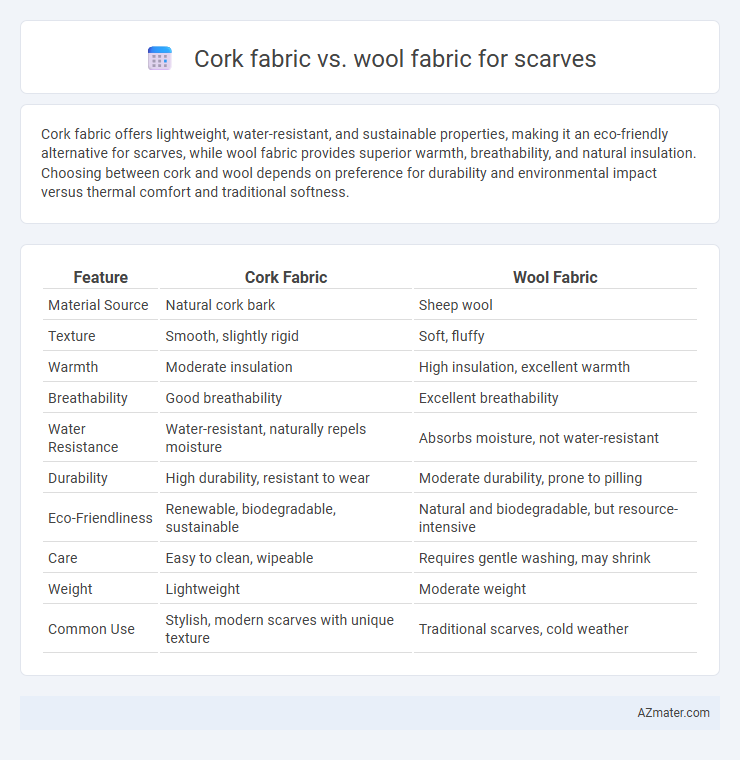 Cork fabric vs. wool fabric for scarves

Cork fabric offers lightweight, water-resistant, and sustainable properties, making it an eco-friendly alternative for scarves, while wool fabric provides superior warmth, breathability, and natural insulation. Choosing between cork and wool depends on preference for durability and environmental impact versus thermal comfort and traditional softness.

| Feature | Cork Fabric | Wool Fabric |
|---|---|---|
| Material Source | Natural cork bark | Sheep wool |
| Texture | Smooth, slightly rigid | Soft, fluffy |
| Warmth | Moderate insulation | High insulation, excellent warmth |
| Breathability | Good breathability | Excellent breathability |
| Water Resistance | Water-resistant, naturally repels moisture | Absorbs moisture, not water-resistant |
| Durability | High durability, resistant to wear | Moderate durability, prone to pilling |
| Eco-Friendliness | Renewable, biodegradable, sustainable | Natural and biodegradable, but resource-intensive |
| Care | Easy to clean, wipeable | Requires gentle washing, may shrink |
| Weight | Lightweight | Moderate weight |
| Common Use | Stylish, modern scarves with unique texture | Traditional scarves, cold weather |

AZmater.com