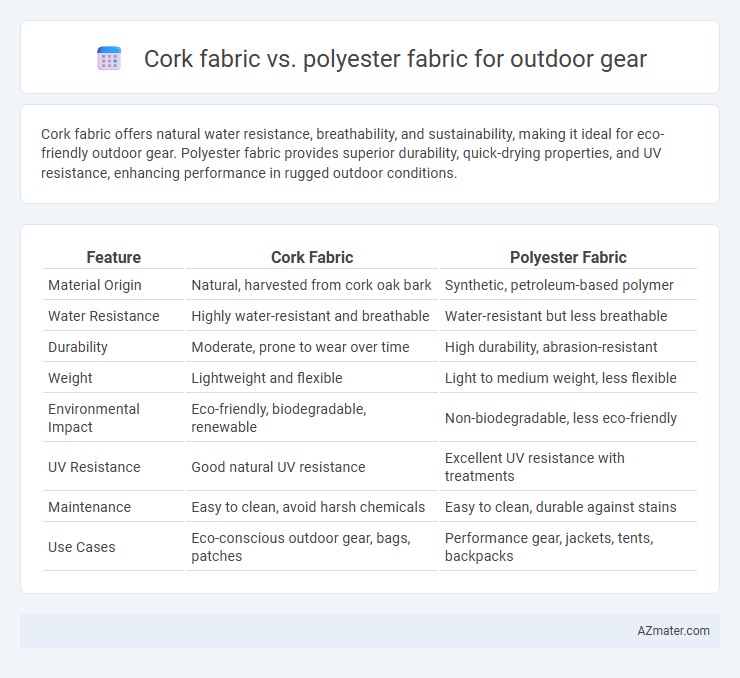 Cork fabric vs. polyester fabric for outdoor gear

Cork fabric offers natural water resistance, breathability, and sustainability, making it ideal for eco-friendly outdoor gear. Polyester fabric provides superior durability, quick-drying properties, and UV resistance, enhancing performance in rugged outdoor conditions.

| Feature | Cork Fabric | Polyester Fabric |
|---|---|---|
| Material Origin | Natural, harvested from cork oak bark | Synthetic, petroleum-based polymer |
| Water Resistance | Highly water-resistant and breathable | Water-resistant but less breathable |
| Durability | Moderate, prone to wear over time | High durability, abrasion-resistant |
| Weight | Lightweight and flexible | Light to medium weight, less flexible |
| Environmental Impact | Eco-friendly, biodegradable, renewable | Non-biodegradable, less eco-friendly |
| UV Resistance | Good natural UV resistance | Excellent UV resistance with treatments |
| Maintenance | Easy to clean, avoid harsh chemicals | Easy to clean, durable against stains |
| Use Cases | Eco-conscious outdoor gear, bags, patches | Performance gear, jackets, tents, backpacks |

AZmater.com