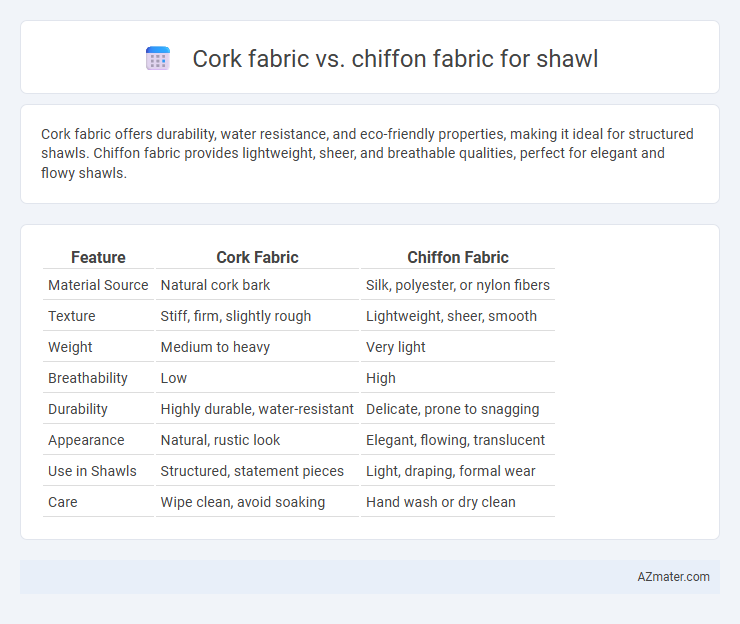 Cork fabric vs. chiffon fabric for shawl

Cork fabric offers durability, water resistance, and eco-friendly properties, making it ideal for structured shawls. Chiffon fabric provides lightweight, sheer, and breathable qualities, perfect for elegant and flowy shawls.

| Feature | Cork Fabric | Chiffon Fabric |
|---|---|---|
| Material Source | Natural cork bark | Silk, polyester, or nylon fibers |
| Texture | Stiff, firm, slightly rough | Lightweight, sheer, smooth |
| Weight | Medium to heavy | Very light |
| Breathability | Low | High |
| Durability | Highly durable, water-resistant | Delicate, prone to snagging |
| Appearance | Natural, rustic look | Elegant, flowing, translucent |
| Use in Shawls | Structured, statement pieces | Light, draping, formal wear |
| Care | Wipe clean, avoid soaking | Hand wash or dry clean |

AZmater.com