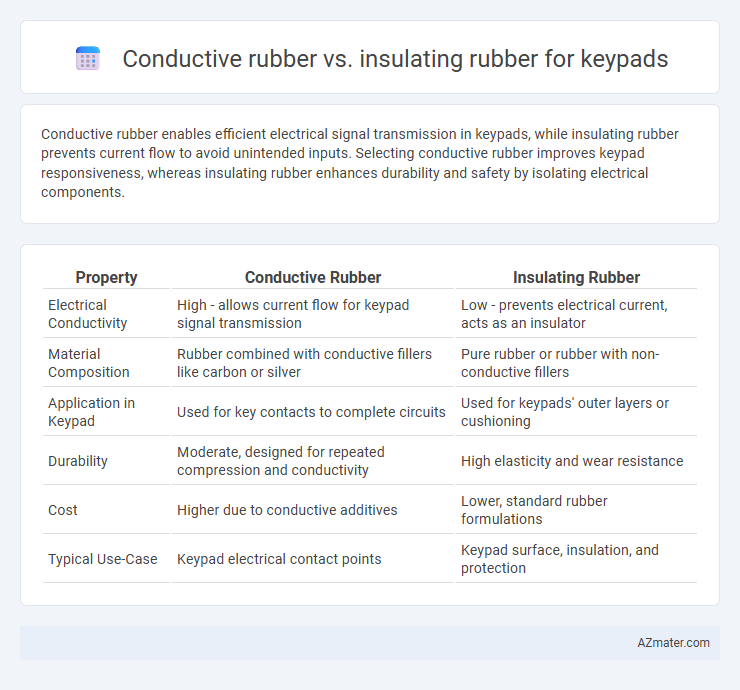 Conductive rubber vs. insulating rubber for keypads

Conductive rubber enables efficient electrical signal transmission in keypads, while insulating rubber prevents current flow to avoid unintended inputs. Selecting conductive rubber improves keypad responsiveness, whereas insulating rubber enhances durability and safety by isolating electrical components.

| Property | Conductive Rubber | Insulating Rubber |
|---|---|---|
| Electrical Conductivity | High - allows current flow for keypad signal transmission | Low - prevents electrical current, acts as an insulator |
| Material Composition | Rubber combined with conductive fillers like carbon or silver | Pure rubber or rubber with non-conductive fillers |
| Application in Keypad | Used for key contacts to complete circuits | Used for keypads' outer layers or cushioning |
| Durability | Moderate, designed for repeated compression and conductivity | High elasticity and wear resistance |
| Cost | Higher due to conductive additives | Lower, standard rubber formulations |
| Typical Use-Case | Keypad electrical contact points | Keypad surface, insulation, and protection |

AZmater.com