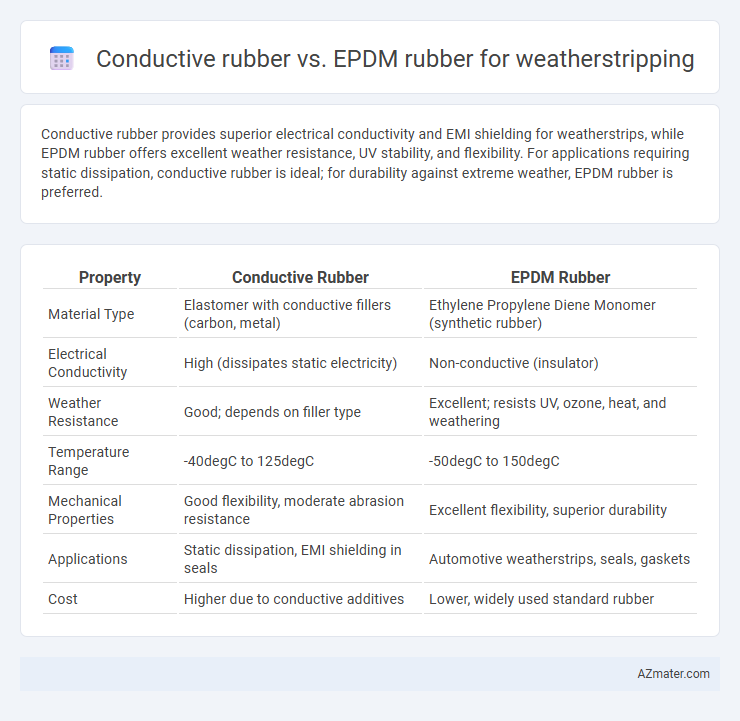 Conductive rubber vs. EPDM rubber for weatherstripping

Conductive rubber provides superior electrical conductivity and EMI shielding for weatherstrips, while EPDM rubber offers excellent weather resistance, UV stability, and flexibility. For applications requiring static dissipation, conductive rubber is ideal; for durability against extreme weather, EPDM rubber is preferred.

| Property | Conductive Rubber | EPDM Rubber |
|---|---|---|
| Material Type | Elastomer with conductive fillers (carbon, metal) | Ethylene Propylene Diene Monomer (synthetic rubber) |
| Electrical Conductivity | High (dissipates static electricity) | Non-conductive (insulator) |
| Weather Resistance | Good; depends on filler type | Excellent; resists UV, ozone, heat, and weathering |
| Temperature Range | -40degC to 125degC | -50degC to 150degC |
| Mechanical Properties | Good flexibility, moderate abrasion resistance | Excellent flexibility, superior durability |
| Applications | Static dissipation, EMI shielding in seals | Automotive weatherstrips, seals, gaskets |
| Cost | Higher due to conductive additives | Lower, widely used standard rubber |

AZmater.com