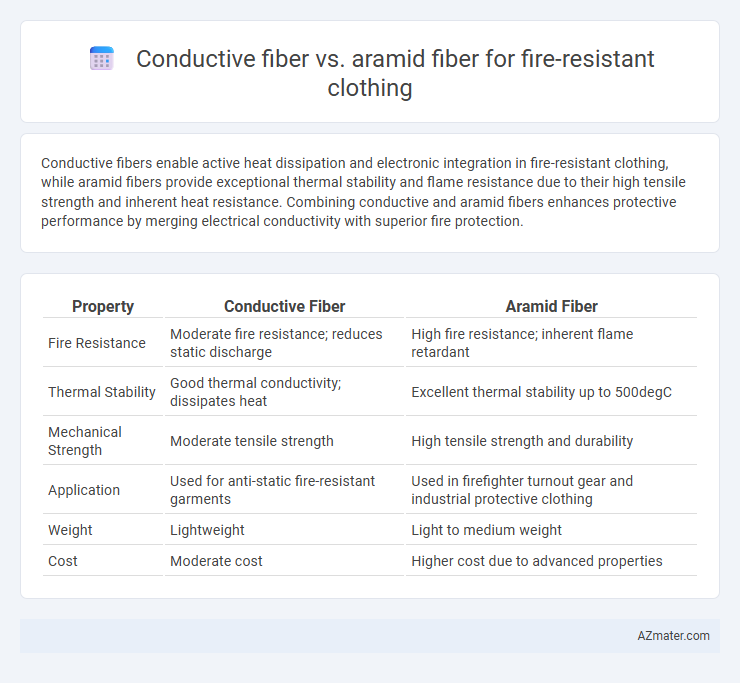 Conductive fiber vs. aramid fiber for fire-resistant clothing

Conductive fibers enable active heat dissipation and electronic integration in fire-resistant clothing, while aramid fibers provide exceptional thermal stability and flame resistance due to their high tensile strength and inherent heat resistance. Combining conductive and aramid fibers enhances protective performance by merging electrical conductivity with superior fire protection.

| Property | Conductive Fiber | Aramid Fiber |
|---|---|---|
| Fire Resistance | Moderate fire resistance; reduces static discharge | High fire resistance; inherent flame retardant |
| Thermal Stability | Good thermal conductivity; dissipates heat | Excellent thermal stability up to 500degC |
| Mechanical Strength | Moderate tensile strength | High tensile strength and durability |
| Application | Used for anti-static fire-resistant garments | Used in firefighter turnout gear and industrial protective clothing |
| Weight | Lightweight | Light to medium weight |
| Cost | Moderate cost | Higher cost due to advanced properties |

AZmater.com