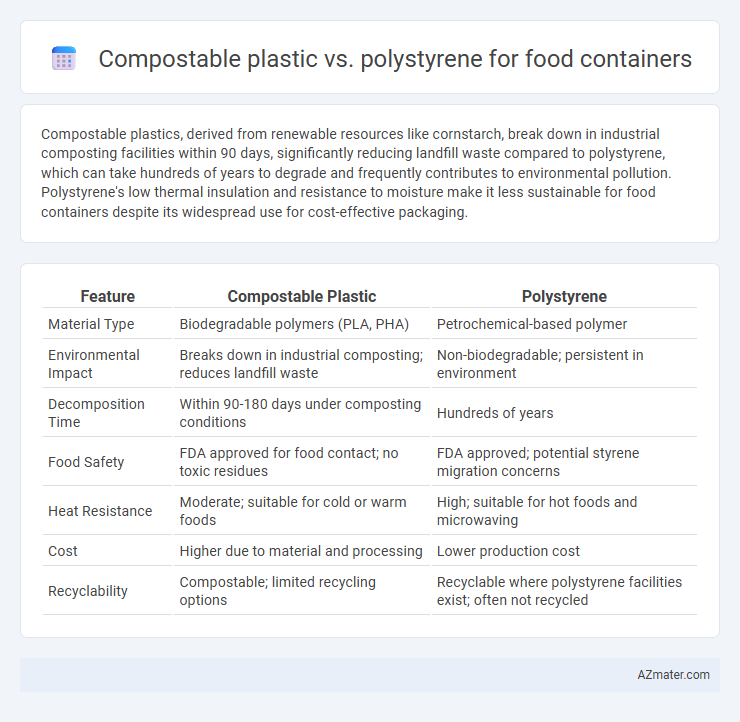 Compostable plastic vs. polystyrene for food containers

Compostable plastics, derived from renewable resources like cornstarch, break down in industrial composting facilities within 90 days, significantly reducing landfill waste compared to polystyrene, which can take hundreds of years to degrade and frequently contributes to environmental pollution. Polystyrene's low thermal insulation and resistance to moisture make it less sustainable for food containers despite its widespread use for cost-effective packaging.

| Feature | Compostable Plastic | Polystyrene |
|---|---|---|
| Material Type | Biodegradable polymers (PLA, PHA) | Petrochemical-based polymer |
| Environmental Impact | Breaks down in industrial composting; reduces landfill waste | Non-biodegradable; persistent in environment |
| Decomposition Time | Within 90-180 days under composting conditions | Hundreds of years |
| Food Safety | FDA approved for food contact; no toxic residues | FDA approved; potential styrene migration concerns |
| Heat Resistance | Moderate; suitable for cold or warm foods | High; suitable for hot foods and microwaving |
| Cost | Higher due to material and processing | Lower production cost |
| Recyclability | Compostable; limited recycling options | Recyclable where polystyrene facilities exist; often not recycled |

AZmater.com