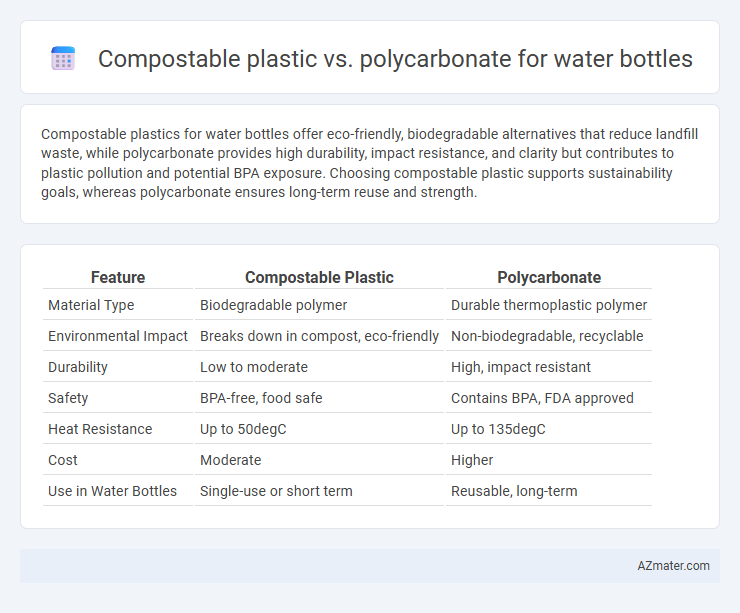 Compostable plastic vs. polycarbonate for water bottles

Compostable plastics for water bottles offer eco-friendly, biodegradable alternatives that reduce landfill waste, while polycarbonate provides high durability, impact resistance, and clarity but contributes to plastic pollution and potential BPA exposure. Choosing compostable plastic supports sustainability goals, whereas polycarbonate ensures long-term reuse and strength.

| Feature | Compostable Plastic | Polycarbonate |
|---|---|---|
| Material Type | Biodegradable polymer | Durable thermoplastic polymer |
| Environmental Impact | Breaks down in compost, eco-friendly | Non-biodegradable, recyclable |
| Durability | Low to moderate | High, impact resistant |
| Safety | BPA-free, food safe | Contains BPA, FDA approved |
| Heat Resistance | Up to 50degC | Up to 135degC |
| Cost | Moderate | Higher |
| Use in Water Bottles | Single-use or short term | Reusable, long-term |

AZmater.com