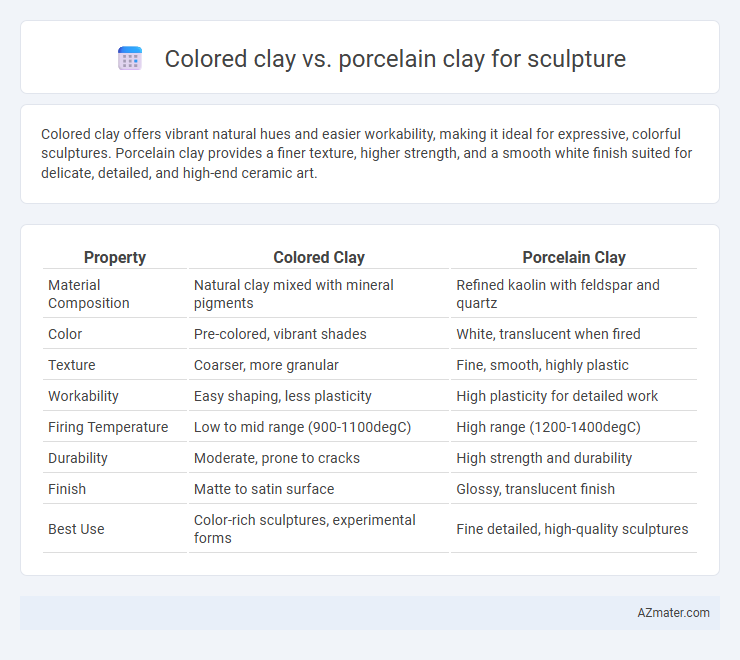 Colored clay vs. porcelain clay for sculpture

Colored clay offers vibrant natural hues and easier workability, making it ideal for expressive, colorful sculptures. Porcelain clay provides a finer texture, higher strength, and a smooth white finish suited for delicate, detailed, and high-end ceramic art.

| Property | Colored Clay | Porcelain Clay |
|---|---|---|
| Material Composition | Natural clay mixed with mineral pigments | Refined kaolin with feldspar and quartz |
| Color | Pre-colored, vibrant shades | White, translucent when fired |
| Texture | Coarser, more granular | Fine, smooth, highly plastic |
| Workability | Easy shaping, less plasticity | High plasticity for detailed work |
| Firing Temperature | Low to mid range (900-1100degC) | High range (1200-1400degC) |
| Durability | Moderate, prone to cracks | High strength and durability |
| Finish | Matte to satin surface | Glossy, translucent finish |
| Best Use | Color-rich sculptures, experimental forms | Fine detailed, high-quality sculptures |

AZmater.com