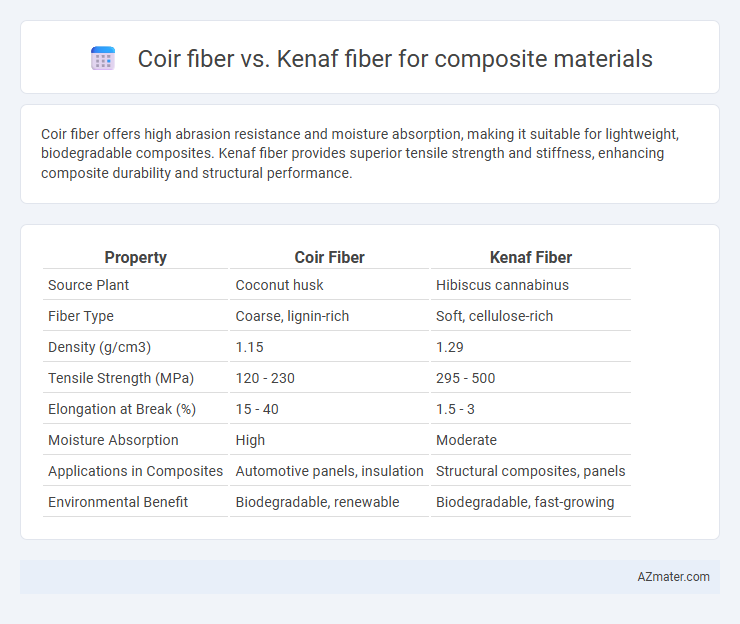 Coir fiber vs. Kenaf fiber for composite materials

Coir fiber offers high abrasion resistance and moisture absorption, making it suitable for lightweight, biodegradable composites. Kenaf fiber provides superior tensile strength and stiffness, enhancing composite durability and structural performance.

| Property | Coir Fiber | Kenaf Fiber |
|---|---|---|
| Source Plant | Coconut husk | Hibiscus cannabinus |
| Fiber Type | Coarse, lignin-rich | Soft, cellulose-rich |
| Density (g/cm3) | 1.15 | 1.29 |
| Tensile Strength (MPa) | 120 - 230 | 295 - 500 |
| Elongation at Break (%) | 15 - 40 | 1.5 - 3 |
| Moisture Absorption | High | Moderate |
| Applications in Composites | Automotive panels, insulation | Structural composites, panels |
| Environmental Benefit | Biodegradable, renewable | Biodegradable, fast-growing |

AZmater.com