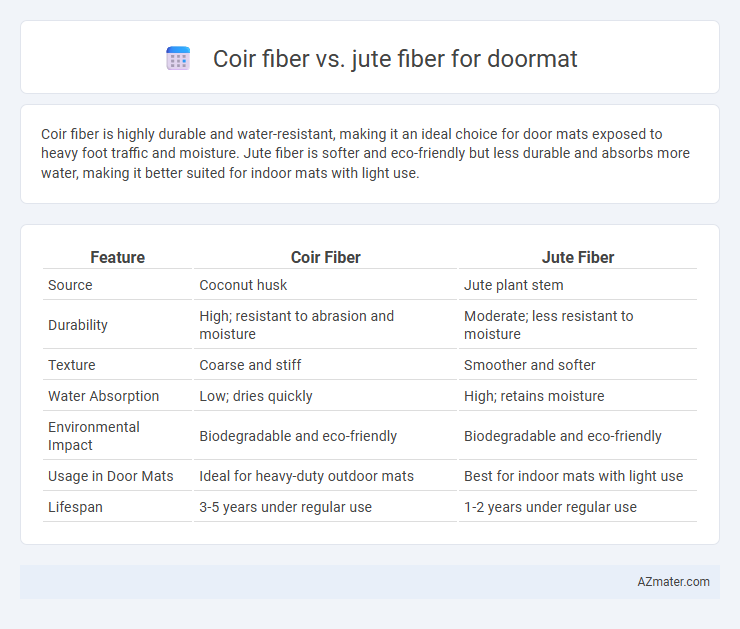 Coir fiber vs. jute fiber for doormat

Coir fiber is highly durable and water-resistant, making it an ideal choice for door mats exposed to heavy foot traffic and moisture. Jute fiber is softer and eco-friendly but less durable and absorbs more water, making it better suited for indoor mats with light use.

| Feature | Coir Fiber | Jute Fiber |
|---|---|---|
| Source | Coconut husk | Jute plant stem |
| Durability | High; resistant to abrasion and moisture | Moderate; less resistant to moisture |
| Texture | Coarse and stiff | Smoother and softer |
| Water Absorption | Low; dries quickly | High; retains moisture |
| Environmental Impact | Biodegradable and eco-friendly | Biodegradable and eco-friendly |
| Usage in Door Mats | Ideal for heavy-duty outdoor mats | Best for indoor mats with light use |
| Lifespan | 3-5 years under regular use | 1-2 years under regular use |

AZmater.com