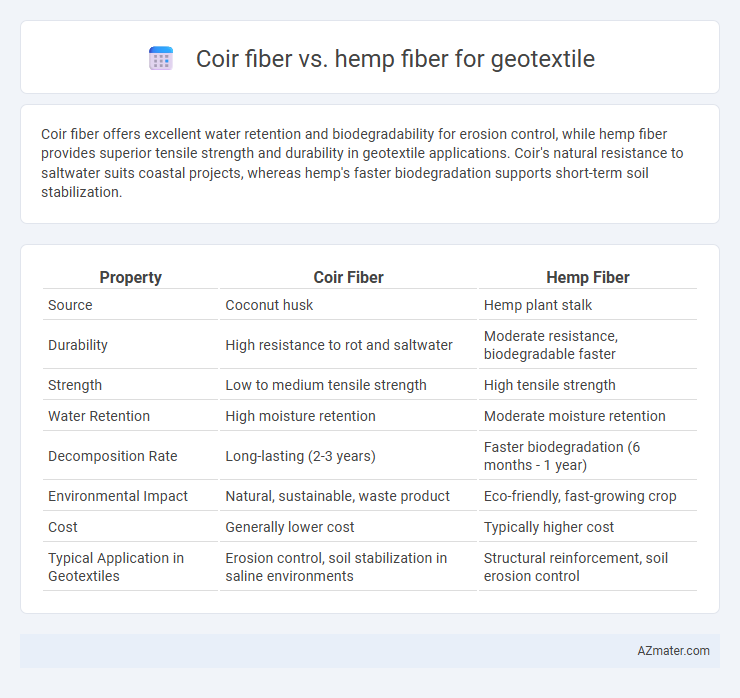 Coir fiber vs. hemp fiber for geotextile

Coir fiber offers excellent water retention and biodegradability for erosion control, while hemp fiber provides superior tensile strength and durability in geotextile applications. Coir's natural resistance to saltwater suits coastal projects, whereas hemp's faster biodegradation supports short-term soil stabilization.

| Property | Coir Fiber | Hemp Fiber |
|---|---|---|
| Source | Coconut husk | Hemp plant stalk |
| Durability | High resistance to rot and saltwater | Moderate resistance, biodegradable faster |
| Strength | Low to medium tensile strength | High tensile strength |
| Water Retention | High moisture retention | Moderate moisture retention |
| Decomposition Rate | Long-lasting (2-3 years) | Faster biodegradation (6 months - 1 year) |
| Environmental Impact | Natural, sustainable, waste product | Eco-friendly, fast-growing crop |
| Cost | Generally lower cost | Typically higher cost |
| Typical Application in Geotextiles | Erosion control, soil stabilization in saline environments | Structural reinforcement, soil erosion control |

AZmater.com