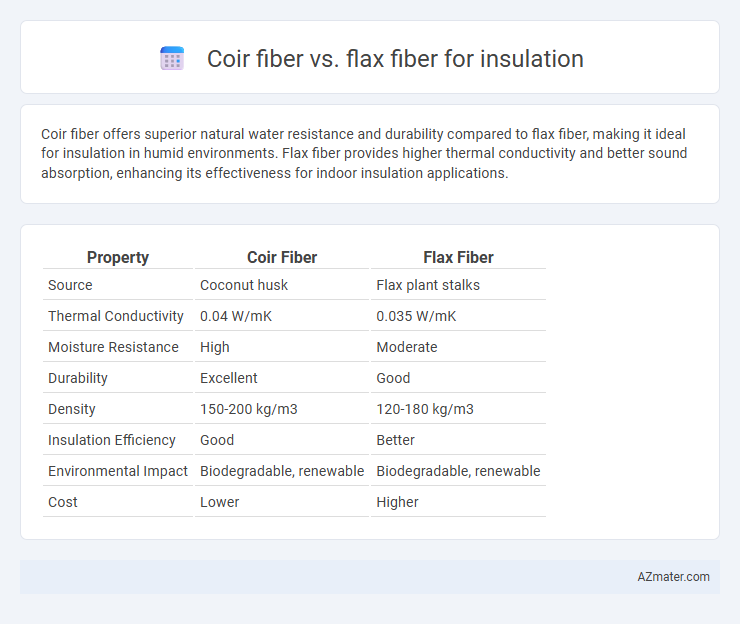 Coir fiber vs. flax fiber for insulation

Coir fiber offers superior natural water resistance and durability compared to flax fiber, making it ideal for insulation in humid environments. Flax fiber provides higher thermal conductivity and better sound absorption, enhancing its effectiveness for indoor insulation applications.

| Property | Coir Fiber | Flax Fiber |
|---|---|---|
| Source | Coconut husk | Flax plant stalks |
| Thermal Conductivity | 0.04 W/mK | 0.035 W/mK |
| Moisture Resistance | High | Moderate |
| Durability | Excellent | Good |
| Density | 150-200 kg/m3 | 120-180 kg/m3 |
| Insulation Efficiency | Good | Better |
| Environmental Impact | Biodegradable, renewable | Biodegradable, renewable |
| Cost | Lower | Higher |

AZmater.com