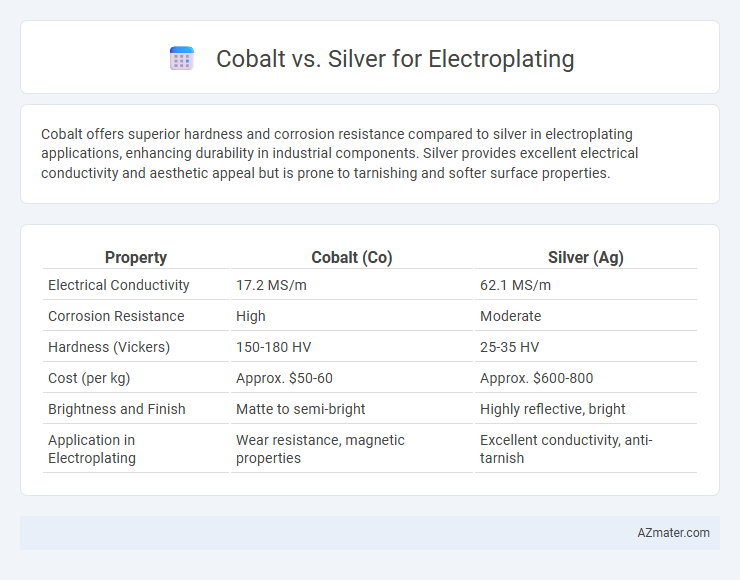 Cobalt vs. Silver for Electroplating

Cobalt offers superior hardness and corrosion resistance compared to silver in electroplating applications, enhancing durability in industrial components. Silver provides excellent electrical conductivity and aesthetic appeal but is prone to tarnishing and softer surface properties.

| Property | Cobalt (Co) | Silver (Ag) |
|---|---|---|
| Electrical Conductivity | 17.2 MS/m | 62.1 MS/m |
| Corrosion Resistance | High | Moderate |
| Hardness (Vickers) | 150-180 HV | 25-35 HV |
| Cost (per kg) | Approx. \$50-60 | Approx. \$600-800 |
| Brightness and Finish | Matte to semi-bright | Highly reflective, bright |
| Application in Electroplating | Wear resistance, magnetic properties | Excellent conductivity, anti-tarnish |

AZmater.com