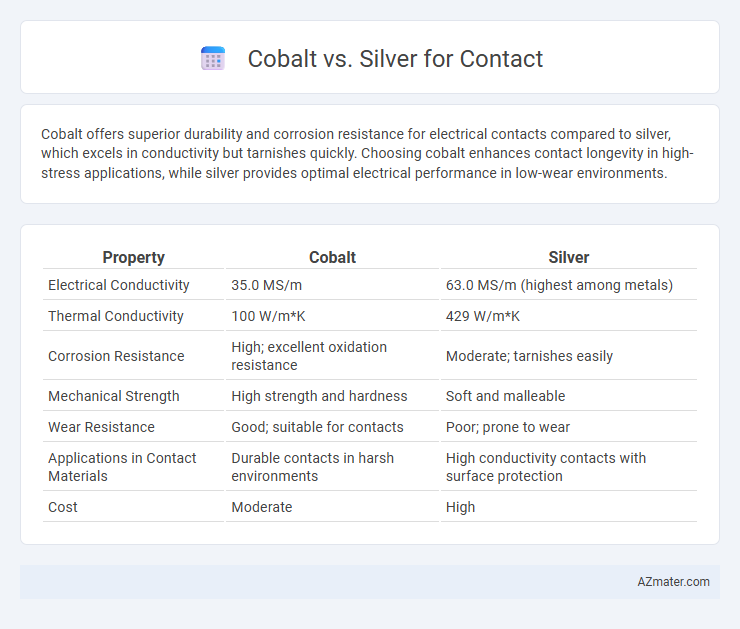 Cobalt vs. Silver for Contact

Cobalt offers superior durability and corrosion resistance for electrical contacts compared to silver, which excels in conductivity but tarnishes quickly. Choosing cobalt enhances contact longevity in high-stress applications, while silver provides optimal electrical performance in low-wear environments.

| Property | Cobalt | Silver |
|---|---|---|
| Electrical Conductivity | 35.0 MS/m | 63.0 MS/m (highest among metals) |
| Thermal Conductivity | 100 W/m*K | 429 W/m*K |
| Corrosion Resistance | High; excellent oxidation resistance | Moderate; tarnishes easily |
| Mechanical Strength | High strength and hardness | Soft and malleable |
| Wear Resistance | Good; suitable for contacts | Poor; prone to wear |
| Applications in Contact Materials | Durable contacts in harsh environments | High conductivity contacts with surface protection |
| Cost | Moderate | High |

AZmater.com