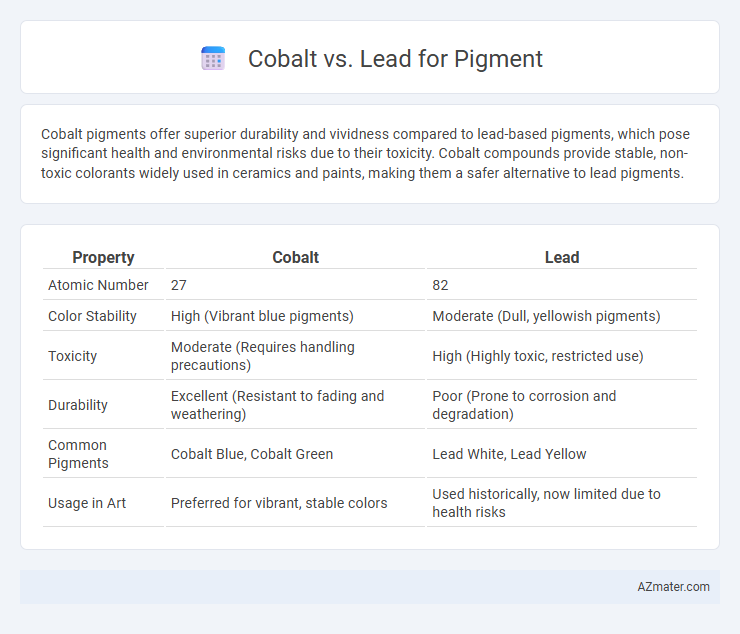 Cobalt vs. Lead for Pigment

Cobalt pigments offer superior durability and vividness compared to lead-based pigments, which pose significant health and environmental risks due to their toxicity. Cobalt compounds provide stable, non-toxic colorants widely used in ceramics and paints, making them a safer alternative to lead pigments.

| Property | Cobalt | Lead |
|---|---|---|
| Atomic Number | 27 | 82 |
| Color Stability | High (Vibrant blue pigments) | Moderate (Dull, yellowish pigments) |
| Toxicity | Moderate (Requires handling precautions) | High (Highly toxic, restricted use) |
| Durability | Excellent (Resistant to fading and weathering) | Poor (Prone to corrosion and degradation) |
| Common Pigments | Cobalt Blue, Cobalt Green | Lead White, Lead Yellow |
| Usage in Art | Preferred for vibrant, stable colors | Used historically, now limited due to health risks |

AZmater.com