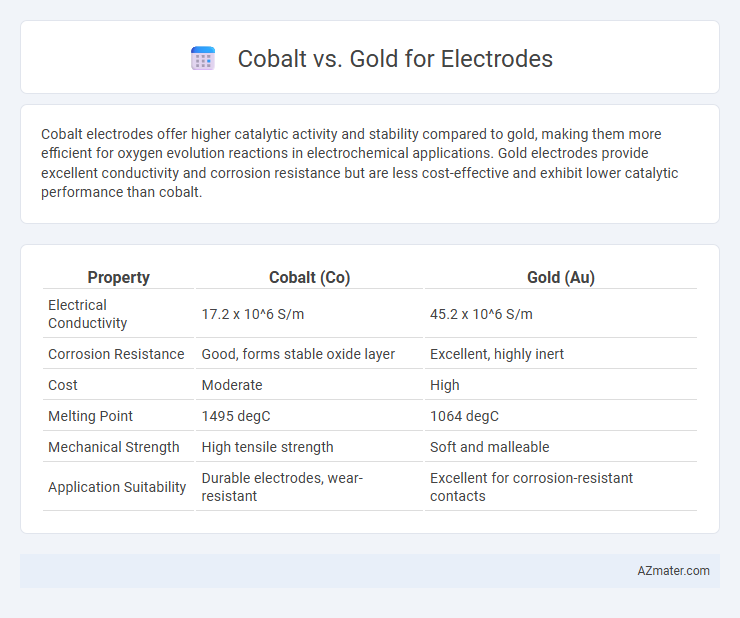 Cobalt vs. Gold for Electrodes

Cobalt electrodes offer higher catalytic activity and stability compared to gold, making them more efficient for oxygen evolution reactions in electrochemical applications. Gold electrodes provide excellent conductivity and corrosion resistance but are less cost-effective and exhibit lower catalytic performance than cobalt.

| Property | Cobalt (Co) | Gold (Au) |
|---|---|---|
| Electrical Conductivity | 17.2 x 10^6 S/m | 45.2 x 10^6 S/m |
| Corrosion Resistance | Good, forms stable oxide layer | Excellent, highly inert |
| Cost | Moderate | High |
| Melting Point | 1495 degC | 1064 degC |
| Mechanical Strength | High tensile strength | Soft and malleable |
| Application Suitability | Durable electrodes, wear-resistant | Excellent for corrosion-resistant contacts |

AZmater.com