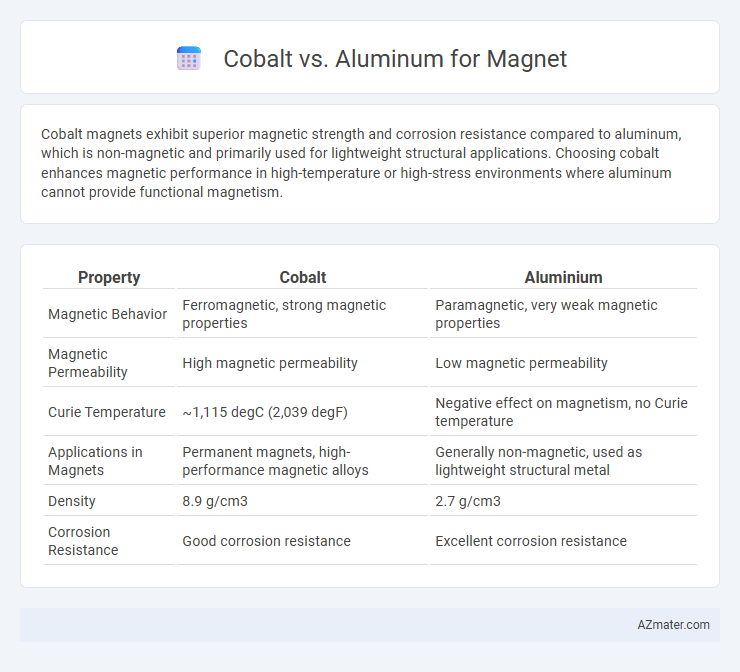 Cobalt vs. Aluminum for Magnet

Cobalt magnets exhibit superior magnetic strength and corrosion resistance compared to aluminum, which is non-magnetic and primarily used for lightweight structural applications. Choosing cobalt enhances magnetic performance in high-temperature or high-stress environments where aluminum cannot provide functional magnetism.

| Property | Cobalt | Aluminium |
|---|---|---|
| Magnetic Behavior | Ferromagnetic, strong magnetic properties | Paramagnetic, very weak magnetic properties |
| Magnetic Permeability | High magnetic permeability | Low magnetic permeability |
| Curie Temperature | ~1,115 degC (2,039 degF) | Negative effect on magnetism, no Curie temperature |
| Applications in Magnets | Permanent magnets, high-performance magnetic alloys | Generally non-magnetic, used as lightweight structural metal |
| Density | 8.9 g/cm3 | 2.7 g/cm3 |
| Corrosion Resistance | Good corrosion resistance | Excellent corrosion resistance |

AZmater.com