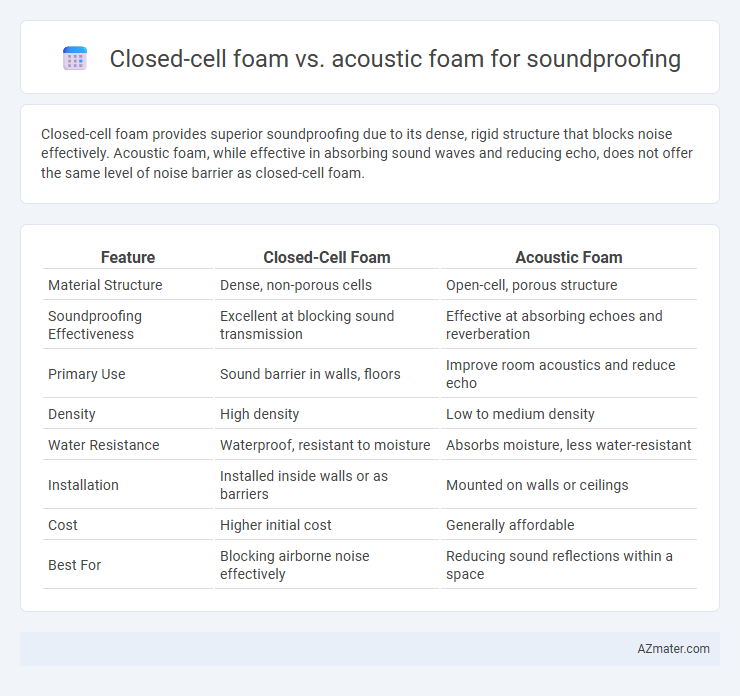 Closed-cell foam vs. acoustic foam for soundproofing

Closed-cell foam provides superior soundproofing due to its dense, rigid structure that blocks noise effectively. Acoustic foam, while effective in absorbing sound waves and reducing echo, does not offer the same level of noise barrier as closed-cell foam.

| Feature | Closed-Cell Foam | Acoustic Foam |
|---|---|---|
| Material Structure | Dense, non-porous cells | Open-cell, porous structure |
| Soundproofing Effectiveness | Excellent at blocking sound transmission | Effective at absorbing echoes and reverberation |
| Primary Use | Sound barrier in walls, floors | Improve room acoustics and reduce echo |
| Density | High density | Low to medium density |
| Water Resistance | Waterproof, resistant to moisture | Absorbs moisture, less water-resistant |
| Installation | Installed inside walls or as barriers | Mounted on walls or ceilings |
| Cost | Higher initial cost | Generally affordable |
| Best For | Blocking airborne noise effectively | Reducing sound reflections within a space |

AZmater.com