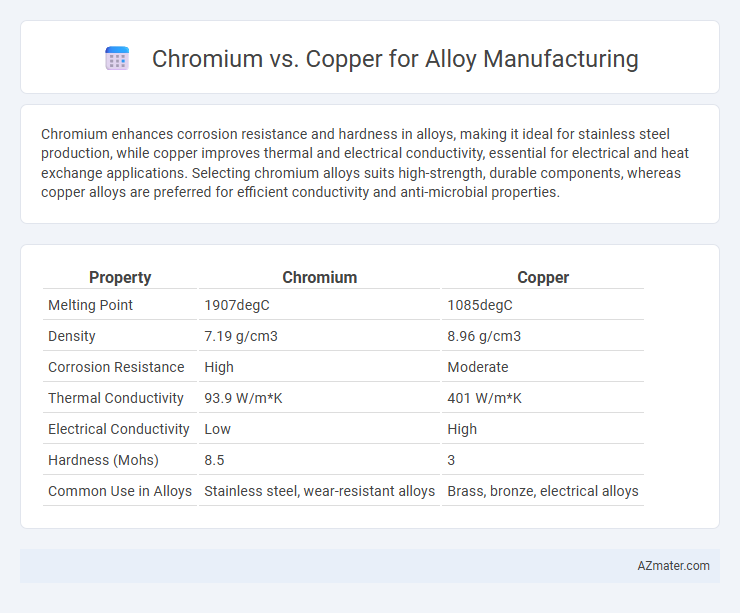 Chromium vs. Copper for Alloy Manufacturing

Chromium enhances corrosion resistance and hardness in alloys, making it ideal for stainless steel production, while copper improves thermal and electrical conductivity, essential for electrical and heat exchange applications. Selecting chromium alloys suits high-strength, durable components, whereas copper alloys are preferred for efficient conductivity and anti-microbial properties.

| Property | Chromium | Copper |
|---|---|---|
| Melting Point | 1907degC | 1085degC |
| Density | 7.19 g/cm3 | 8.96 g/cm3 |
| Corrosion Resistance | High | Moderate |
| Thermal Conductivity | 93.9 W/m*K | 401 W/m*K |
| Electrical Conductivity | Low | High |
| Hardness (Mohs) | 8.5 | 3 |
| Common Use in Alloys | Stainless steel, wear-resistant alloys | Brass, bronze, electrical alloys |

AZmater.com