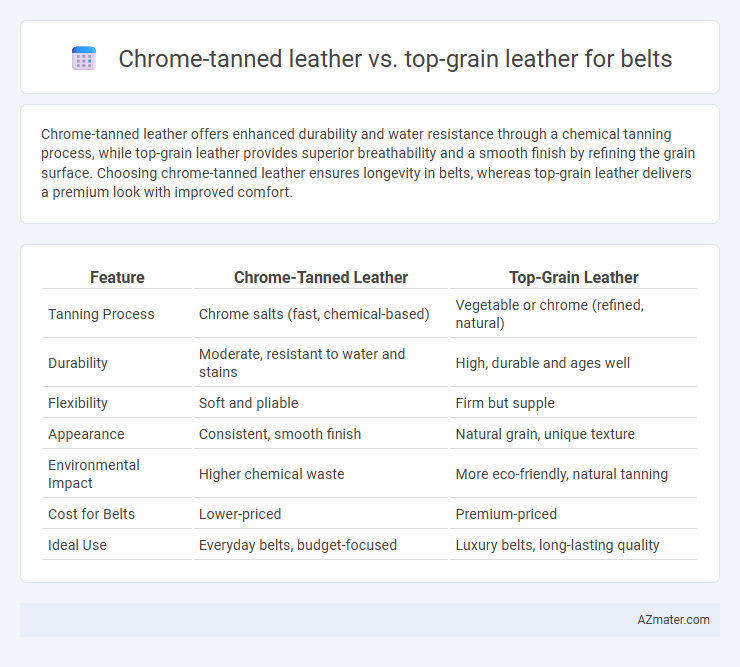 Chrome-tanned leather vs. top-grain leather for belts

Chrome-tanned leather offers enhanced durability and water resistance through a chemical tanning process, while top-grain leather provides superior breathability and a smooth finish by refining the grain surface. Choosing chrome-tanned leather ensures longevity in belts, whereas top-grain leather delivers a premium look with improved comfort.

| Feature | Chrome-Tanned Leather | Top-Grain Leather |
|---|---|---|
| Tanning Process | Chrome salts (fast, chemical-based) | Vegetable or chrome (refined, natural) |
| Durability | Moderate, resistant to water and stains | High, durable and ages well |
| Flexibility | Soft and pliable | Firm but supple |
| Appearance | Consistent, smooth finish | Natural grain, unique texture |
| Environmental Impact | Higher chemical waste | More eco-friendly, natural tanning |
| Cost for Belts | Lower-priced | Premium-priced |
| Ideal Use | Everyday belts, budget-focused | Luxury belts, long-lasting quality |

AZmater.com