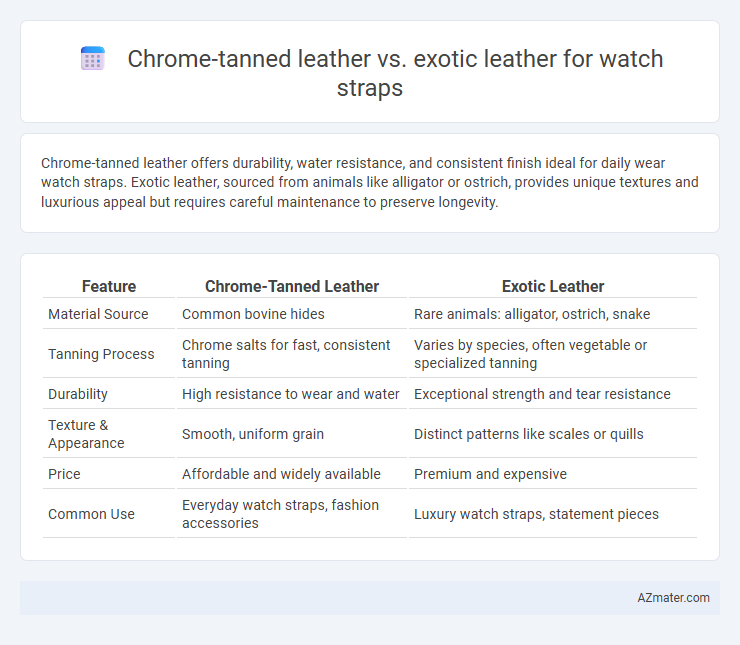 Chrome-tanned leather vs. exotic leather for watch straps

Chrome-tanned leather offers durability, water resistance, and consistent finish ideal for daily wear watch straps. Exotic leather, sourced from animals like alligator or ostrich, provides unique textures and luxurious appeal but requires careful maintenance to preserve longevity.

| Feature | Chrome-Tanned Leather | Exotic Leather |
|---|---|---|
| Material Source | Common bovine hides | Rare animals: alligator, ostrich, snake |
| Tanning Process | Chrome salts for fast, consistent tanning | Varies by species, often vegetable or specialized tanning |
| Durability | High resistance to wear and water | Exceptional strength and tear resistance |
| Texture & Appearance | Smooth, uniform grain | Distinct patterns like scales or quills |
| Price | Affordable and widely available | Premium and expensive |
| Common Use | Everyday watch straps, fashion accessories | Luxury watch straps, statement pieces |

AZmater.com