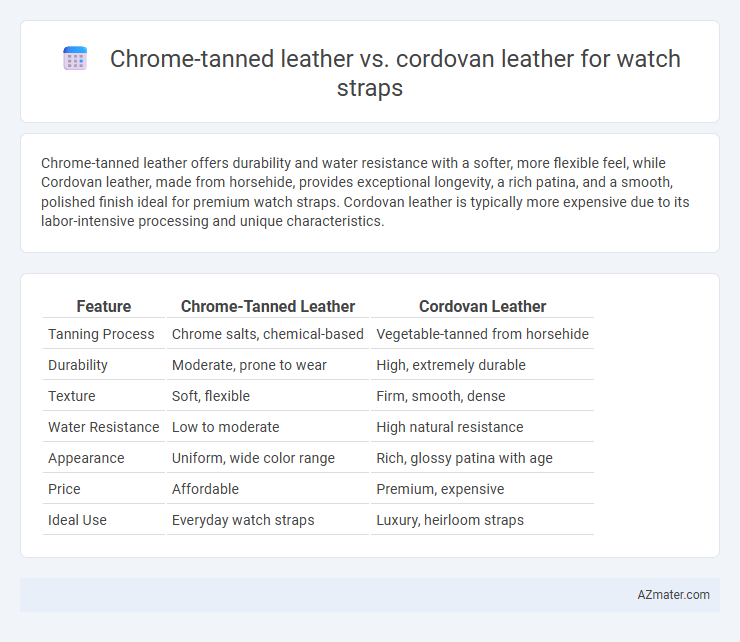 Chrome-tanned leather vs. cordovan leather for watch straps

Chrome-tanned leather offers durability and water resistance with a softer, more flexible feel, while Cordovan leather, made from horsehide, provides exceptional longevity, a rich patina, and a smooth, polished finish ideal for premium watch straps. Cordovan leather is typically more expensive due to its labor-intensive processing and unique characteristics.

| Feature | Chrome-Tanned Leather | Cordovan Leather |
|---|---|---|
| Tanning Process | Chrome salts, chemical-based | Vegetable-tanned from horsehide |
| Durability | Moderate, prone to wear | High, extremely durable |
| Texture | Soft, flexible | Firm, smooth, dense |
| Water Resistance | Low to moderate | High natural resistance |
| Appearance | Uniform, wide color range | Rich, glossy patina with age |
| Price | Affordable | Premium, expensive |
| Ideal Use | Everyday watch straps | Luxury, heirloom straps |

AZmater.com