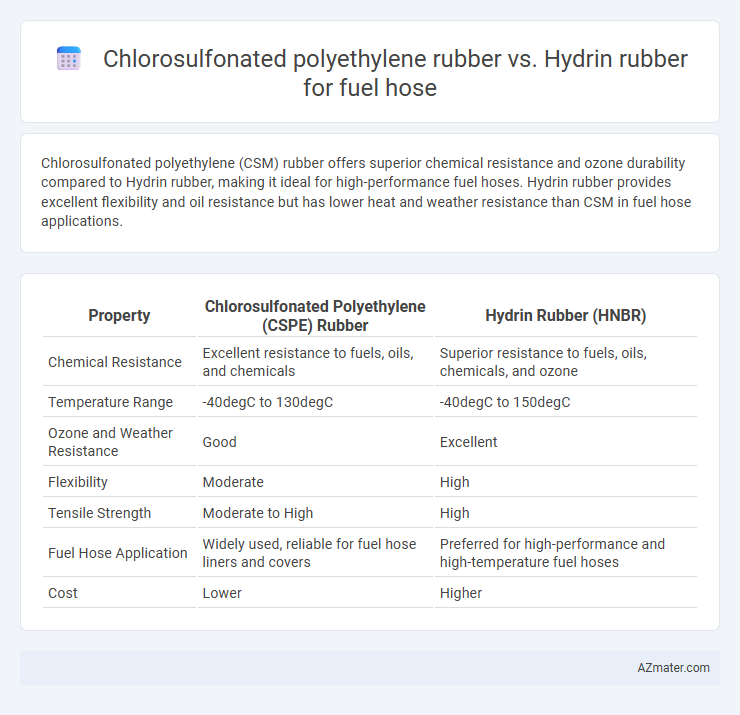 Chlorosulfonated polyethylene rubber vs. Hydrin rubber for fuel hose

Chlorosulfonated polyethylene (CSM) rubber offers superior chemical resistance and ozone durability compared to Hydrin rubber, making it ideal for high-performance fuel hoses. Hydrin rubber provides excellent flexibility and oil resistance but has lower heat and weather resistance than CSM in fuel hose applications.

| Property | Chlorosulfonated Polyethylene (CSPE) Rubber | Hydrin Rubber (HNBR) |
|---|---|---|
| Chemical Resistance | Excellent resistance to fuels, oils, and chemicals | Superior resistance to fuels, oils, chemicals, and ozone |
| Temperature Range | -40degC to 130degC | -40degC to 150degC |
| Ozone and Weather Resistance | Good | Excellent |
| Flexibility | Moderate | High |
| Tensile Strength | Moderate to High | High |
| Fuel Hose Application | Widely used, reliable for fuel hose liners and covers | Preferred for high-performance and high-temperature fuel hoses |
| Cost | Lower | Higher |

AZmater.com