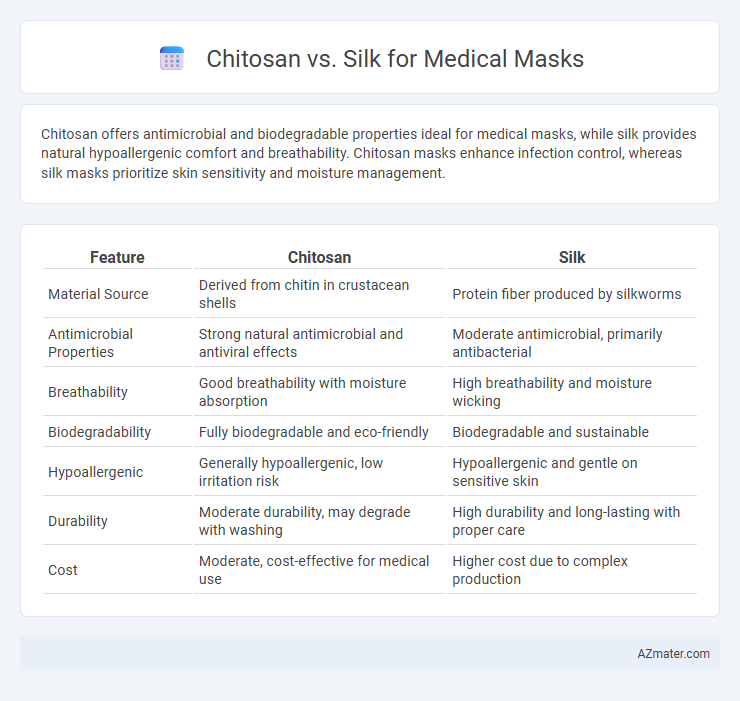 Chitosan vs. Silk for Medical Masks

Chitosan offers antimicrobial and biodegradable properties ideal for medical masks, while silk provides natural hypoallergenic comfort and breathability. Chitosan masks enhance infection control, whereas silk masks prioritize skin sensitivity and moisture management.

| Feature | Chitosan | Silk |
|---|---|---|
| Material Source | Derived from chitin in crustacean shells | Protein fiber produced by silkworms |
| Antimicrobial Properties | Strong natural antimicrobial and antiviral effects | Moderate antimicrobial, primarily antibacterial |
| Breathability | Good breathability with moisture absorption | High breathability and moisture wicking |
| Biodegradability | Fully biodegradable and eco-friendly | Biodegradable and sustainable |
| Hypoallergenic | Generally hypoallergenic, low irritation risk | Hypoallergenic and gentle on sensitive skin |
| Durability | Moderate durability, may degrade with washing | High durability and long-lasting with proper care |
| Cost | Moderate, cost-effective for medical use | Higher cost due to complex production |

AZmater.com