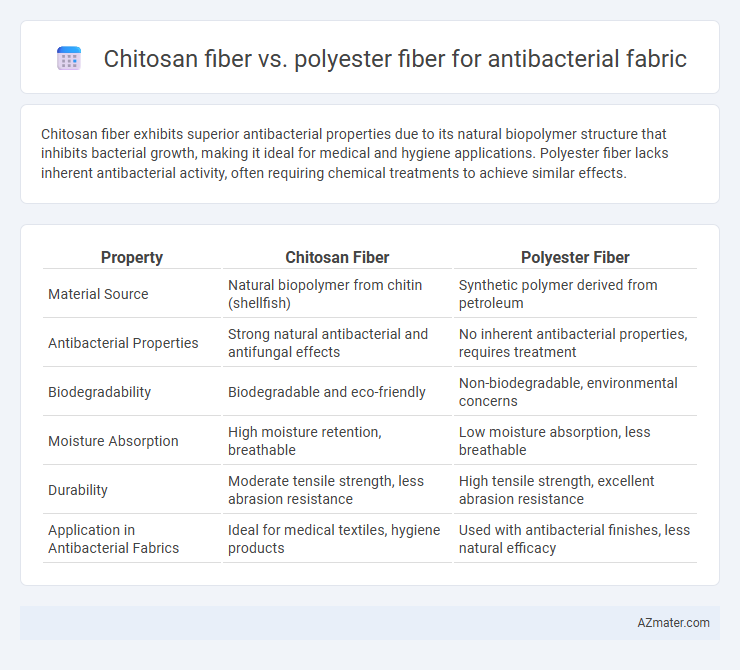 Chitosan fiber vs. polyester fiber for antibacterial fabric

Chitosan fiber exhibits superior antibacterial properties due to its natural biopolymer structure that inhibits bacterial growth, making it ideal for medical and hygiene applications. Polyester fiber lacks inherent antibacterial activity, often requiring chemical treatments to achieve similar effects.

| Property | Chitosan Fiber | Polyester Fiber |
|---|---|---|
| Material Source | Natural biopolymer from chitin (shellfish) | Synthetic polymer derived from petroleum |
| Antibacterial Properties | Strong natural antibacterial and antifungal effects | No inherent antibacterial properties, requires treatment |
| Biodegradability | Biodegradable and eco-friendly | Non-biodegradable, environmental concerns |
| Moisture Absorption | High moisture retention, breathable | Low moisture absorption, less breathable |
| Durability | Moderate tensile strength, less abrasion resistance | High tensile strength, excellent abrasion resistance |
| Application in Antibacterial Fabrics | Ideal for medical textiles, hygiene products | Used with antibacterial finishes, less natural efficacy |

AZmater.com