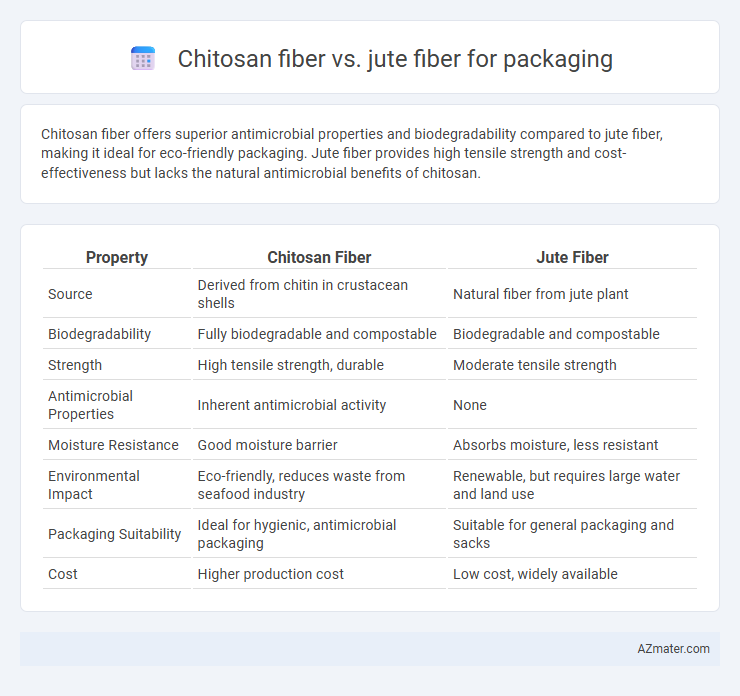 Chitosan fiber vs. jute fiber for packaging

Chitosan fiber offers superior antimicrobial properties and biodegradability compared to jute fiber, making it ideal for eco-friendly packaging. Jute fiber provides high tensile strength and cost-effectiveness but lacks the natural antimicrobial benefits of chitosan.

| Property | Chitosan Fiber | Jute Fiber |
|---|---|---|
| Source | Derived from chitin in crustacean shells | Natural fiber from jute plant |
| Biodegradability | Fully biodegradable and compostable | Biodegradable and compostable |
| Strength | High tensile strength, durable | Moderate tensile strength |
| Antimicrobial Properties | Inherent antimicrobial activity | None |
| Moisture Resistance | Good moisture barrier | Absorbs moisture, less resistant |
| Environmental Impact | Eco-friendly, reduces waste from seafood industry | Renewable, but requires large water and land use |
| Packaging Suitability | Ideal for hygienic, antimicrobial packaging | Suitable for general packaging and sacks |
| Cost | Higher production cost | Low cost, widely available |

AZmater.com