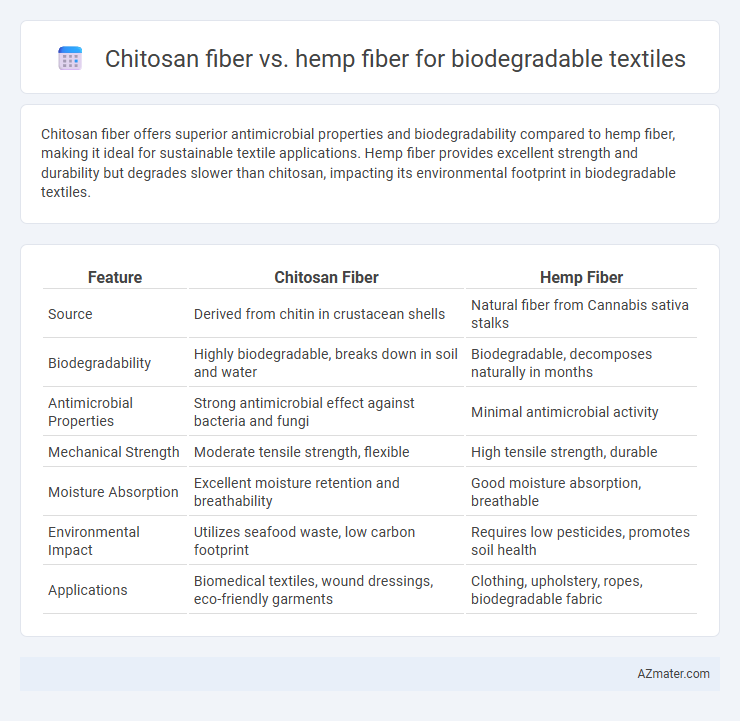 Chitosan fiber vs. hemp fiber for biodegradable textiles

Chitosan fiber offers superior antimicrobial properties and biodegradability compared to hemp fiber, making it ideal for sustainable textile applications. Hemp fiber provides excellent strength and durability but degrades slower than chitosan, impacting its environmental footprint in biodegradable textiles.

| Feature | Chitosan Fiber | Hemp Fiber |
|---|---|---|
| Source | Derived from chitin in crustacean shells | Natural fiber from Cannabis sativa stalks |
| Biodegradability | Highly biodegradable, breaks down in soil and water | Biodegradable, decomposes naturally in months |
| Antimicrobial Properties | Strong antimicrobial effect against bacteria and fungi | Minimal antimicrobial activity |
| Mechanical Strength | Moderate tensile strength, flexible | High tensile strength, durable |
| Moisture Absorption | Excellent moisture retention and breathability | Good moisture absorption, breathable |
| Environmental Impact | Utilizes seafood waste, low carbon footprint | Requires low pesticides, promotes soil health |
| Applications | Biomedical textiles, wound dressings, eco-friendly garments | Clothing, upholstery, ropes, biodegradable fabric |

AZmater.com